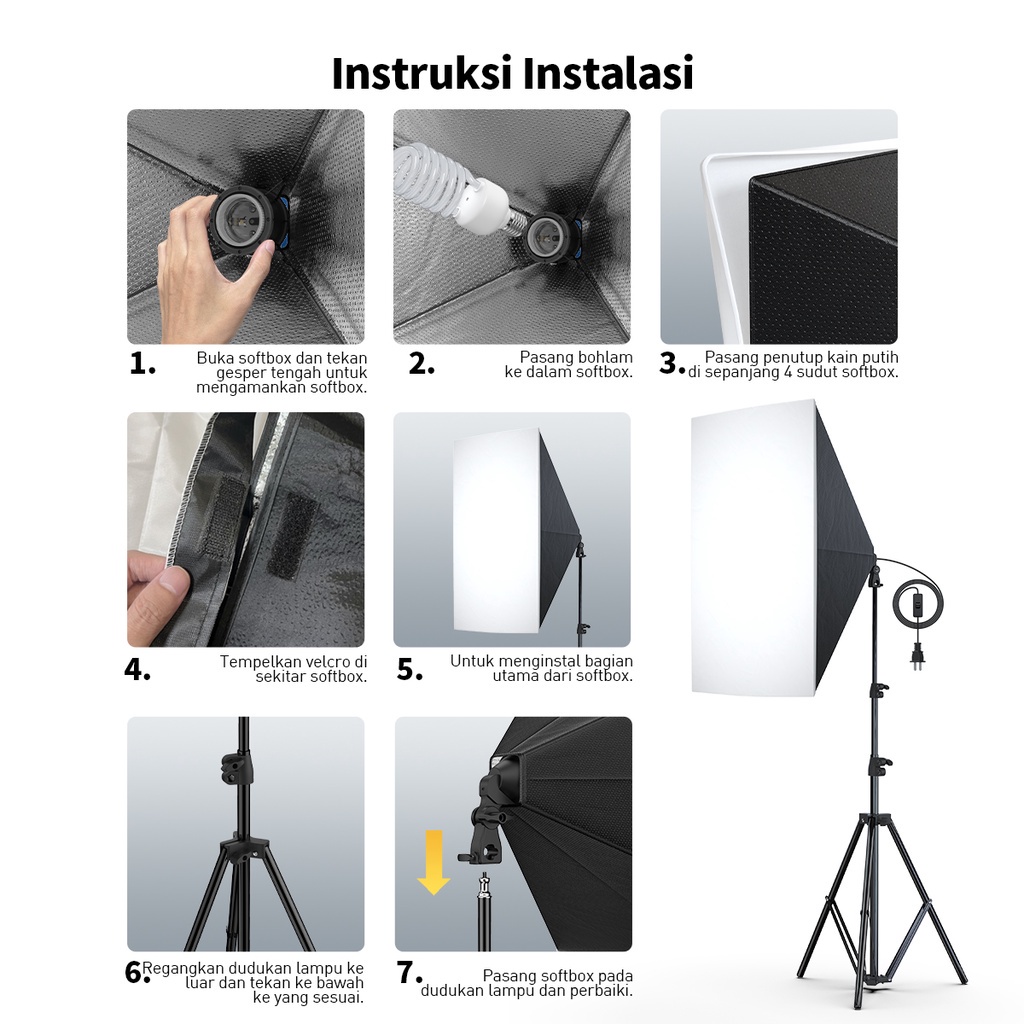 Instruksi Instalasi

1. Buka softbox dan tekan gesper tengah untuk mengamankan softbox.

2. Pasang bohlam ke dalam softbox.

3. Pasang penutup kain putih di sepanjang 4 sudut softbox.

4. Tempelkan velcro di sekitar softbox.

5. Untuk menginstal bagian utama dari softbox.

6. Regangkan dudukan lampu ke luar dan tekan ke bawah ke yang sesuai.

7. Pasang softbox pada dudukan lampu dan perbaiki.