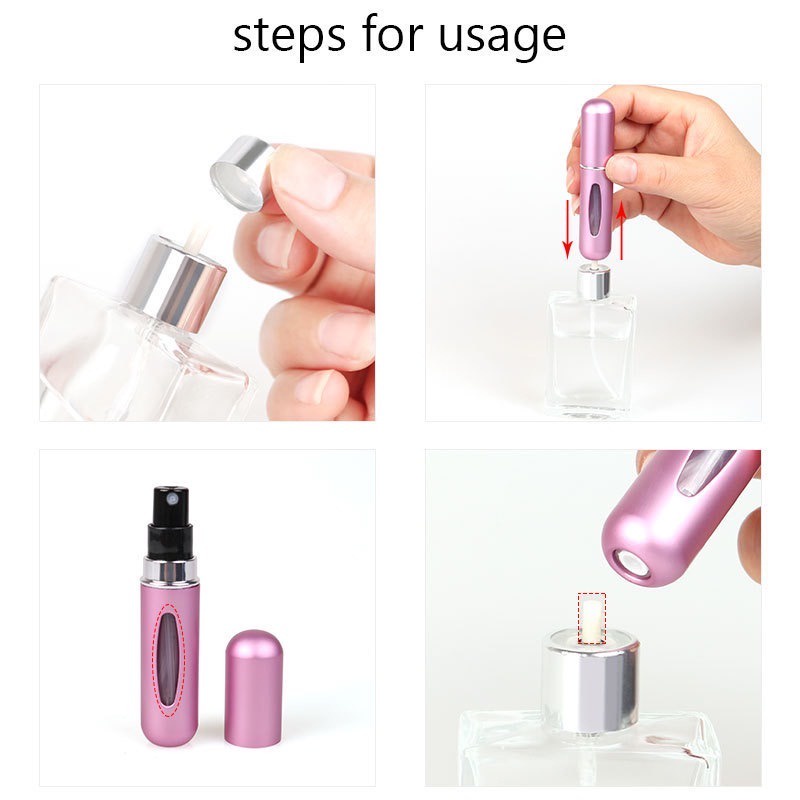 steps for usage