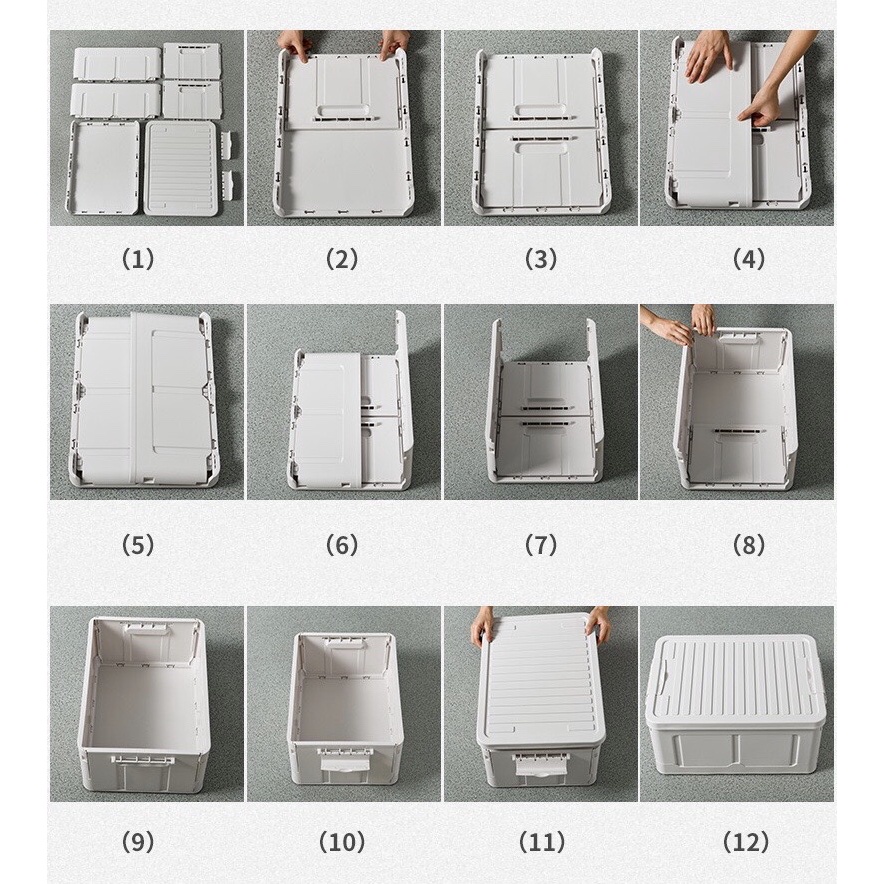 (1) (2) (3) (4)

(5) (6) (7) (8)

(9) (10) (11) (12)