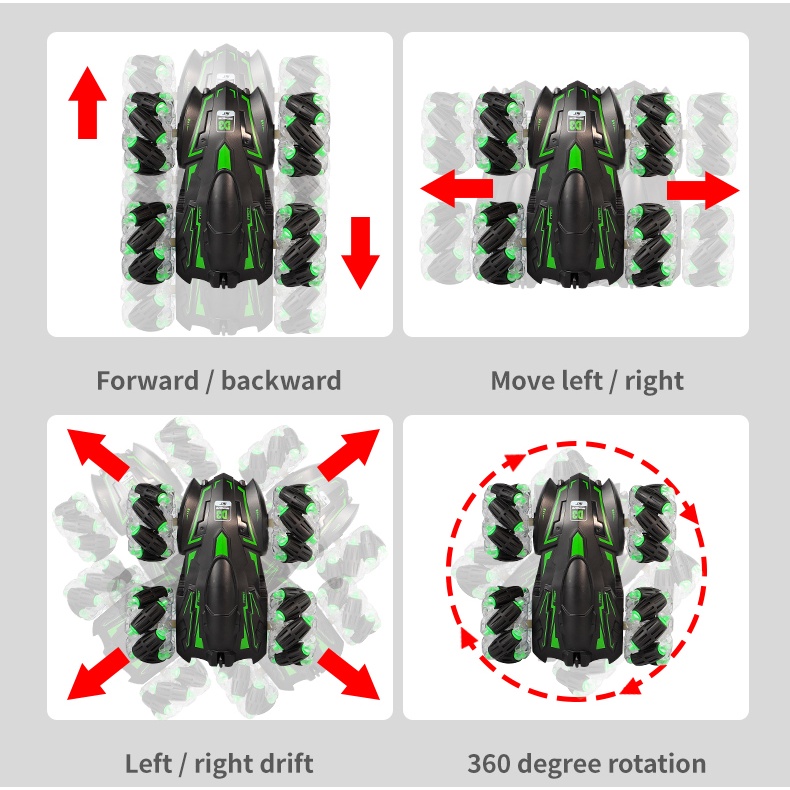 Forward / backward

Move left / right

Left / right drift

360 degree rotation