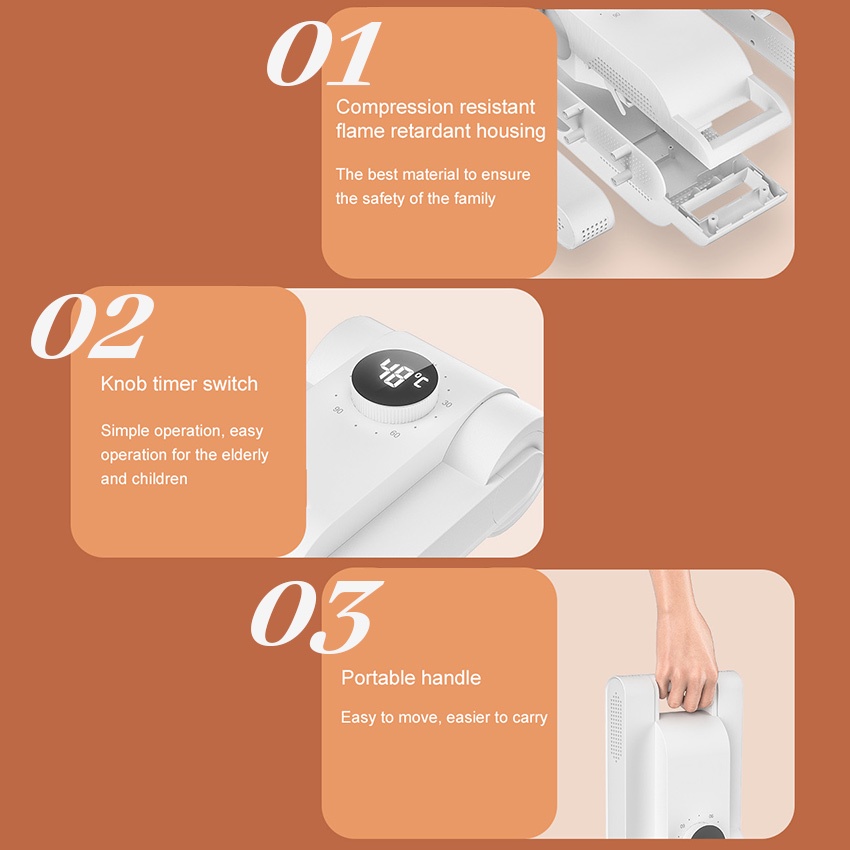 01

Compression resistant flame retardant housing

The best material to ensure the safety of the family

02

Knob timer switch

Simple operation, easy operation for the elderly and children

48°C

90

30

60

03

Portable handle

Easy to move, easier to carry