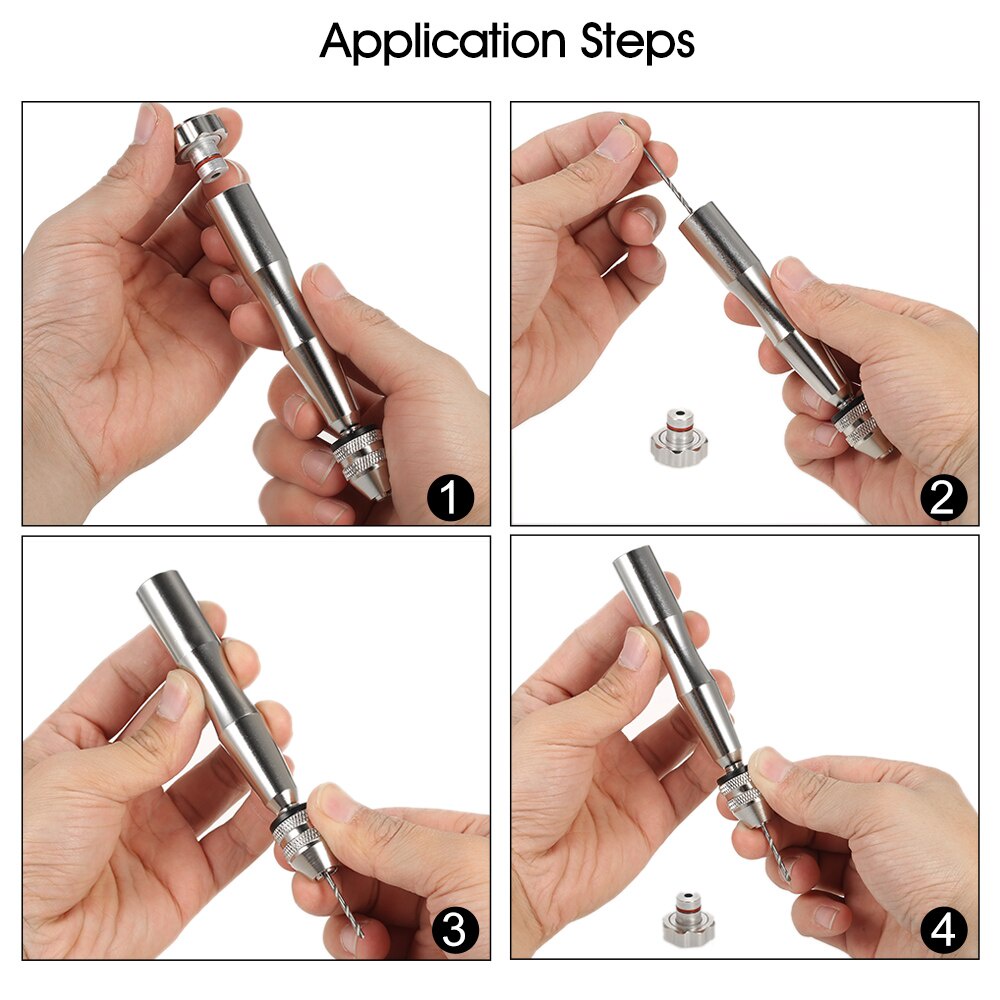 Application Steps

1

2

3

4