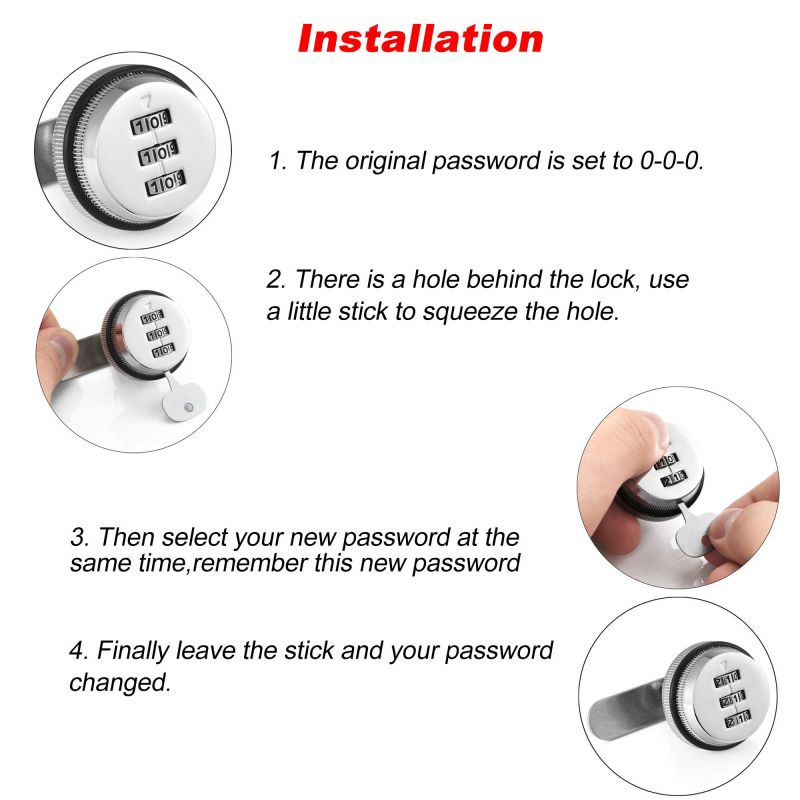 Installation

1. The original password is set to 0-0-0.

2. There is a hole behind the lock, use a little stick to squeeze the hole.

3. Then select your new password at the same time,remember this new password

4. Finally leave the stick and your password changed.