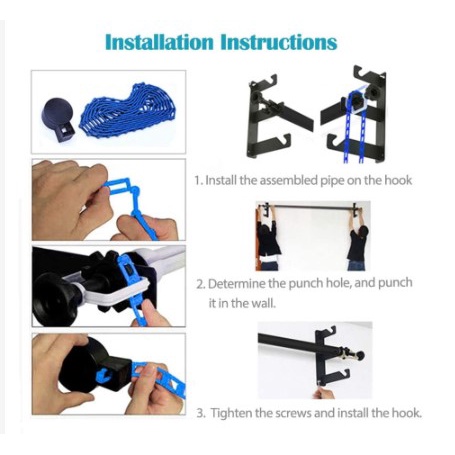 Installation Instructions

1. Install the assembled pipe on the hook

2. Determine the punch hole, and punch it in the wall.

3. Tighten the screws and install the hook.