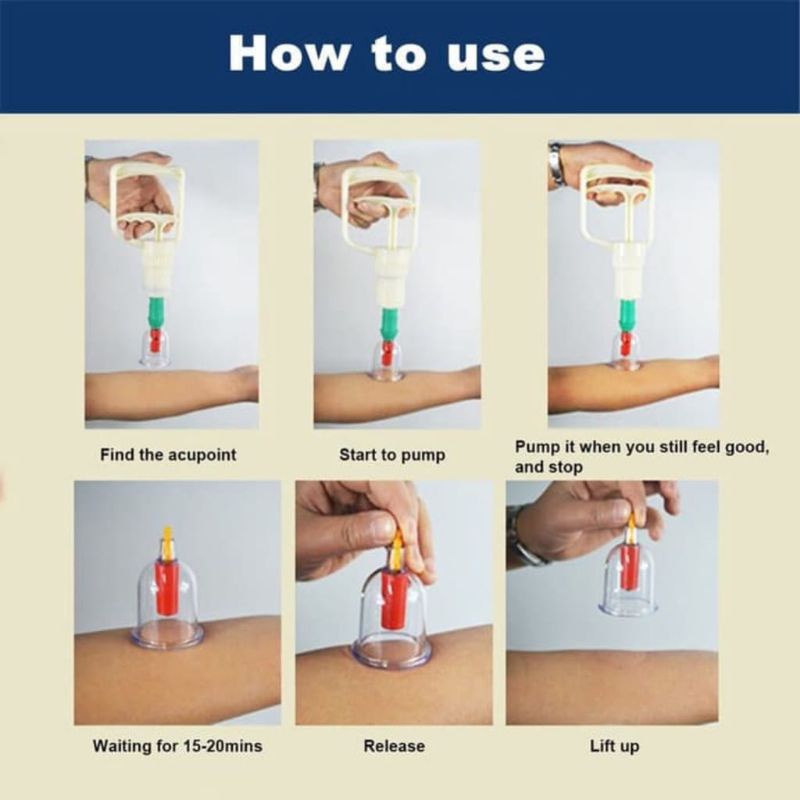 How to use

Find the acupoint

Start to pump

Pump it when you still feel good, and stop

Waiting for 15-20mins

Release

Lift up