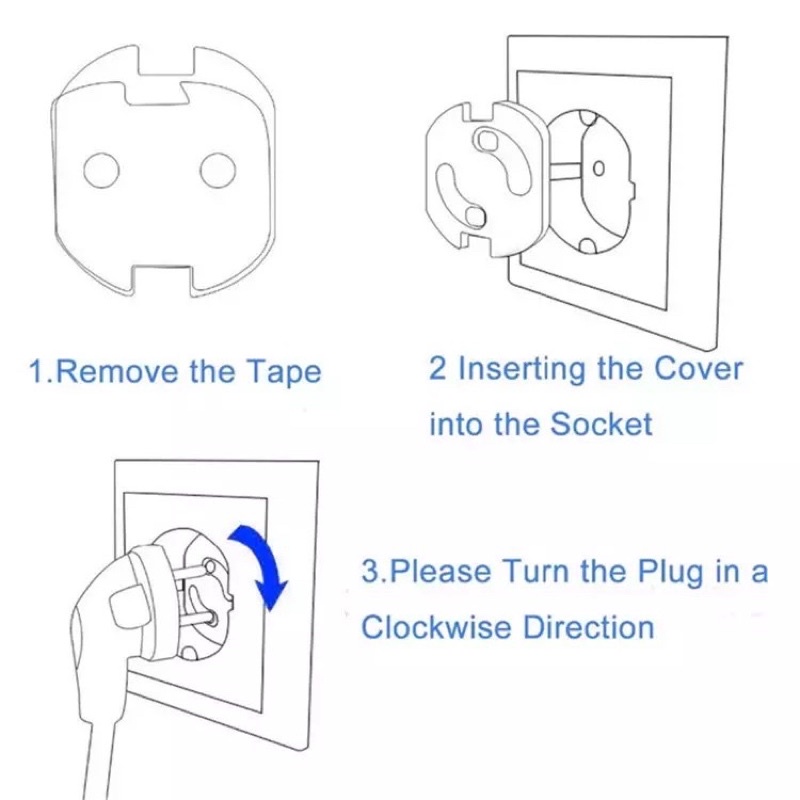 1.Remove the Tape

2 Inserting the Cover into the Socket

3.Please Turn the Plug in a Clockwise Direction