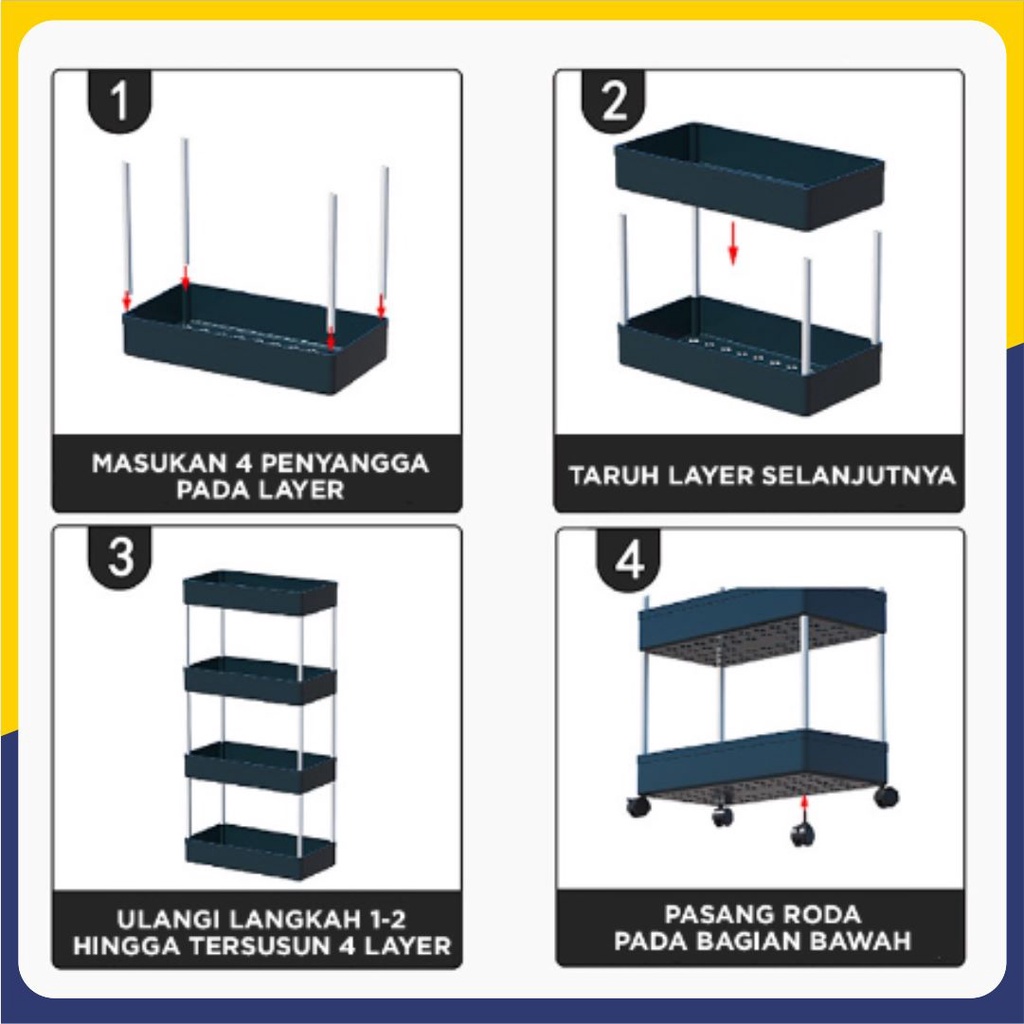 1

MASUKAN 4 PENYANGGA PADA LAYER

2

TARUH LAYER SELANJUTNYA

3

ULANGI LANGKAH 1-2 HINGGA TERSUSUN 4 LAYER

4

PASANG RODA PADA BAGIAN BAWAH