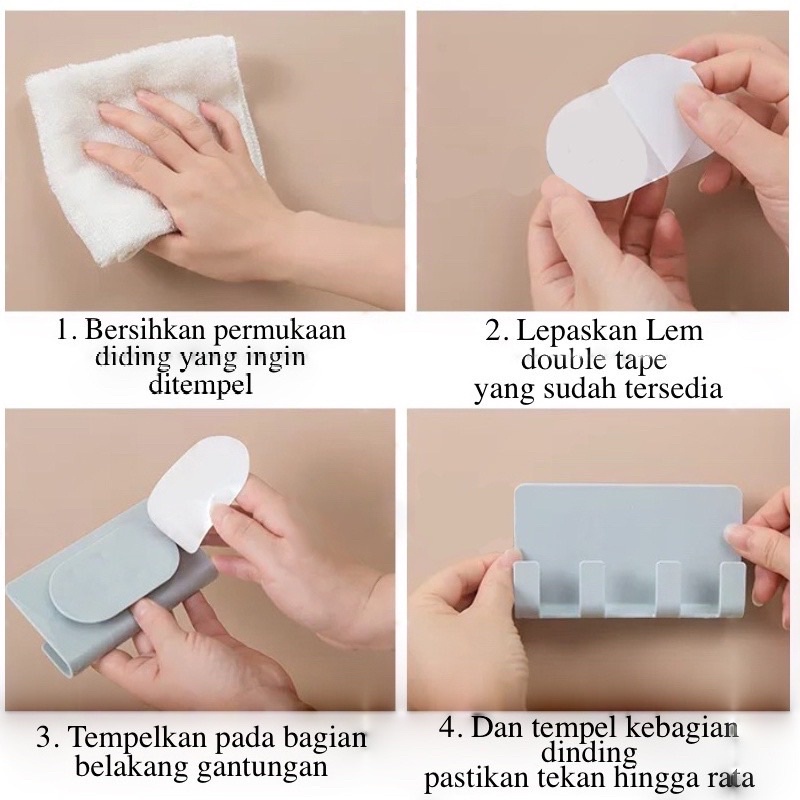 1. Bersihkan permukaan diding yang ingin ditempel

2. Lepaskan Lem double tape yang sudah tersedia

3. Tempelkan pada bagian belakang gantungan

4. Dan tempel kebagian dinding pastikan tekan hingga rata