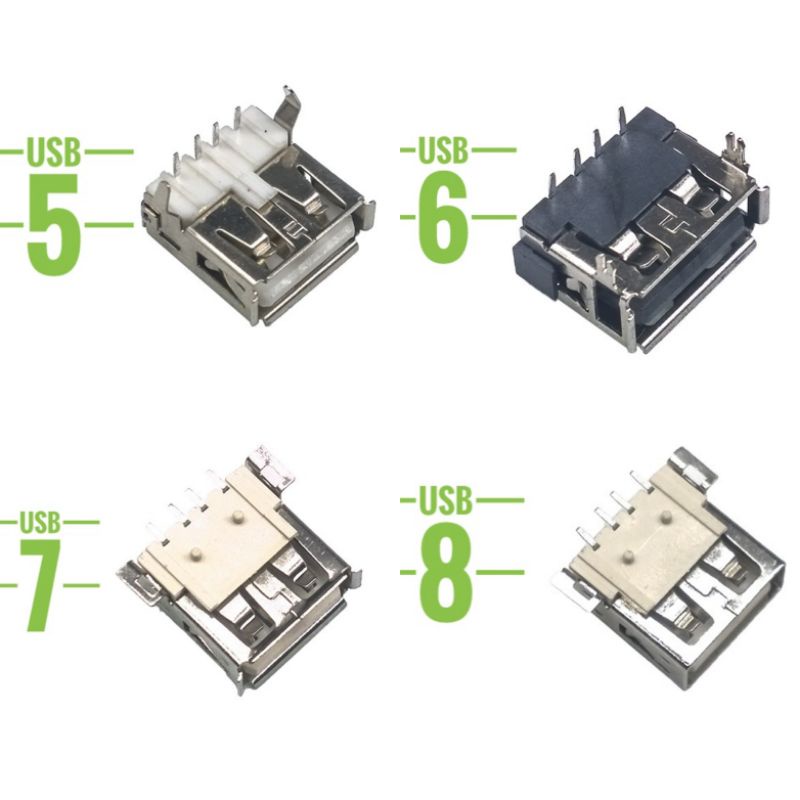 USB
5

USB
6

USB
7

USB
8