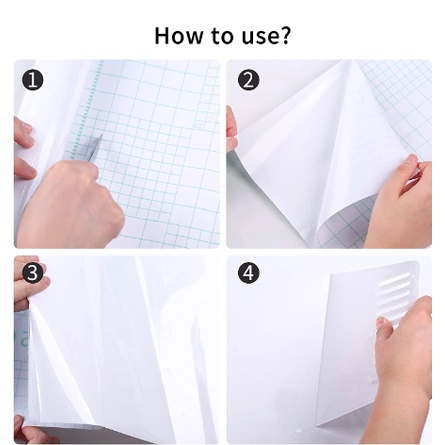 How to use?

1

2

3

4