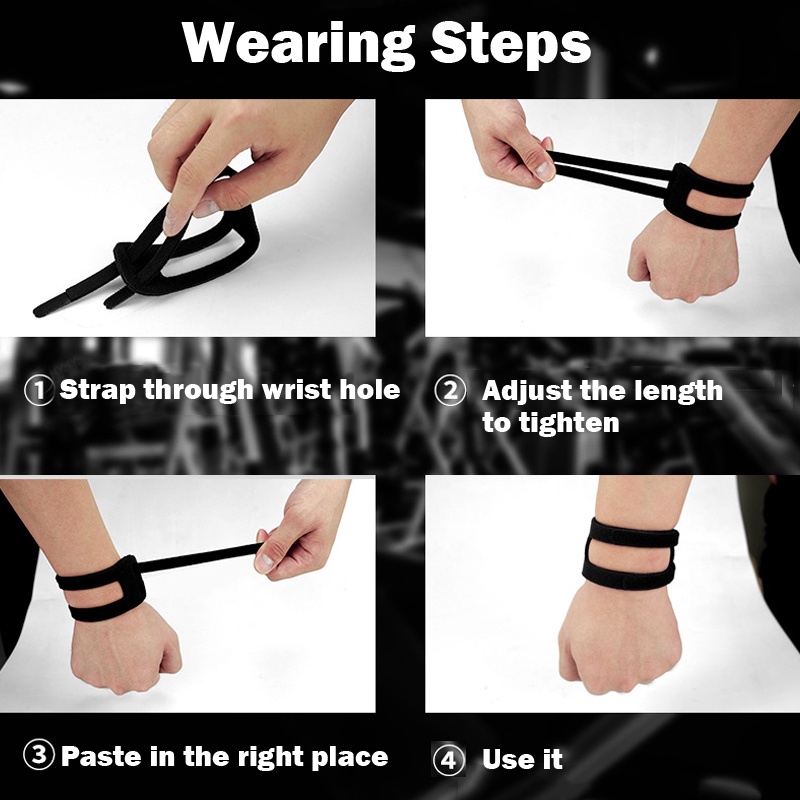 Wearing Steps

① Strap through wrist hole

② Adjust the length to tighten

③ Paste in the right place

④ Use it