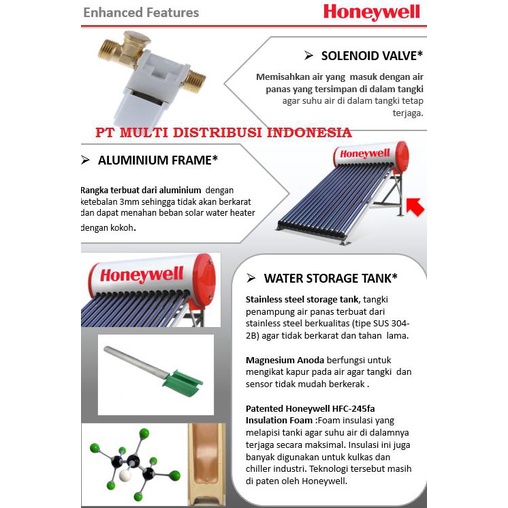 Enhanced Features

Honeywell

➢ SOLENOID VALVE*

Memisahkan air yang masuk dengan air panas yang tersimpan di dalam tangki agar suhu air di dalam tangki tetap terjaga.

PT MULTI DISTRIBUSI INDONESIA

➢ ALUMINIUM FRAME*

Rangka terbuat dari aluminium dengan ketebalan 3mm sehingga tidak akan berkarat dan dapat menahan beban solar water heater dengan kokoh.

Honeywell

Honeywell

➢ WATER STORAGE TANK*

Stainless steel storage tank, tangki penampung air panas terbuat dari stainless steel berkualitas (tipe SUS 304-2B) agar tidak berkarat dan tahan lama.

Magnesium Anoda berfungsi untuk mengikat kapur pada air agar tangki dan sensor tidak mudah berkerak .

Patented Honeywell HFC-245fa Insulation Foam :Foam insulasi yang melapisi tanki agar suhu air di dalamnya terjaga secara maksimal. Insulasi ini juga banyak digunakan untuk kulkas dan chiller industri. Teknologi tersebut masih di paten oleh Honeywell.