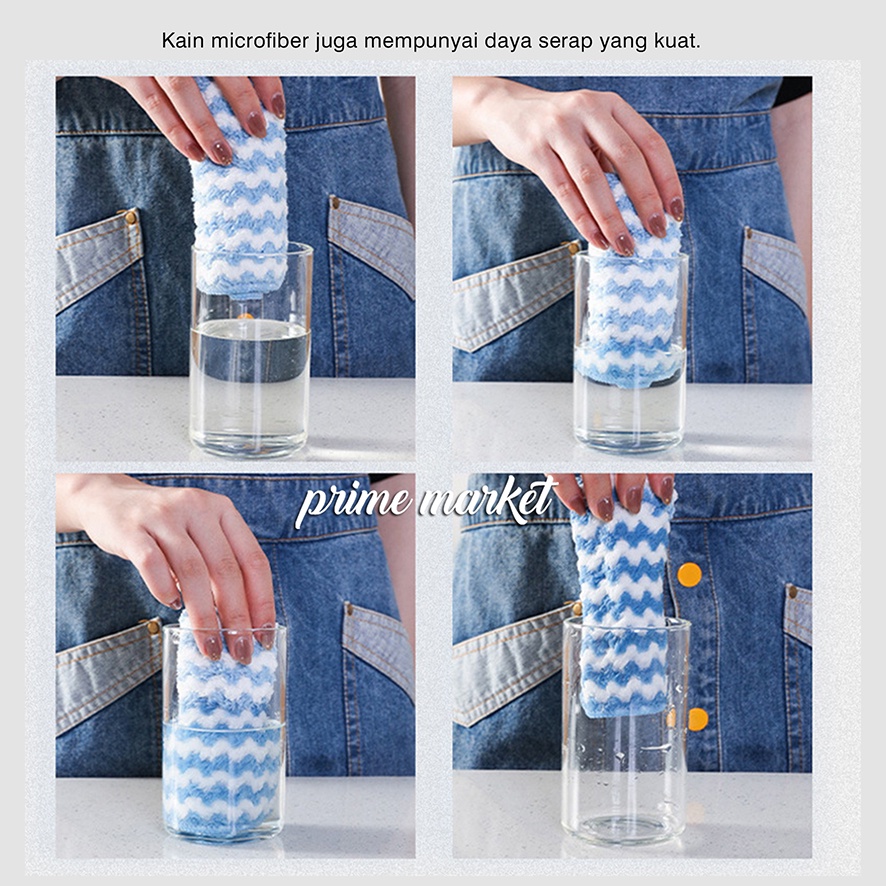 Kain microfiber juga mempunyai daya serap yang kuat.

prime market