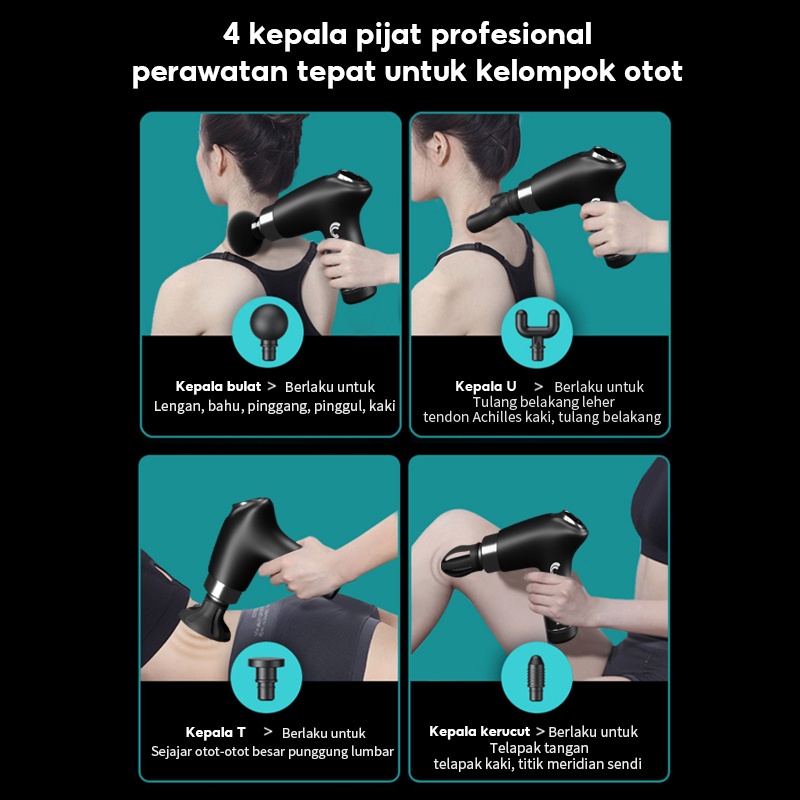 4 kepala pijat profesional
perawatan tepat untuk kelompok otot

Kepala bulat > Berlaku untuk
Lengan, bahu, pinggang, pinggul, kaki

Kepala U > Berlaku untuk
Tulang belakang leher
tendon Achilles kaki, tulang belakang

Kepala T > Berlaku untuk
Sejajar otot-otot besar punggung lumbar

Kepala kerucut > Berlaku untuk
Telapak tangan
telapak kaki, titik meridian sendi