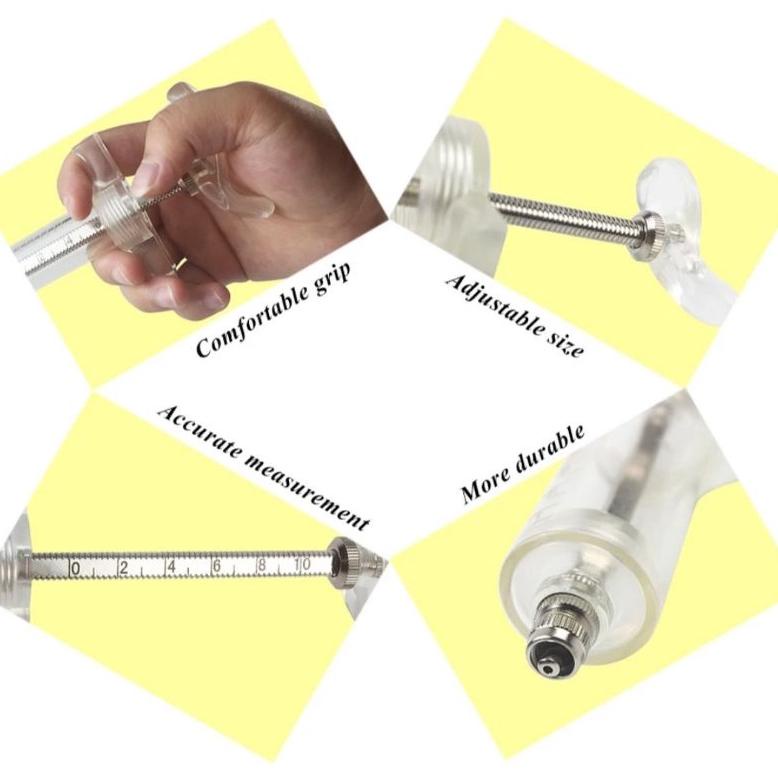 Comfortable grip

Adjustable size

Accurate measurement

More durable

0 2 4 6 8 10