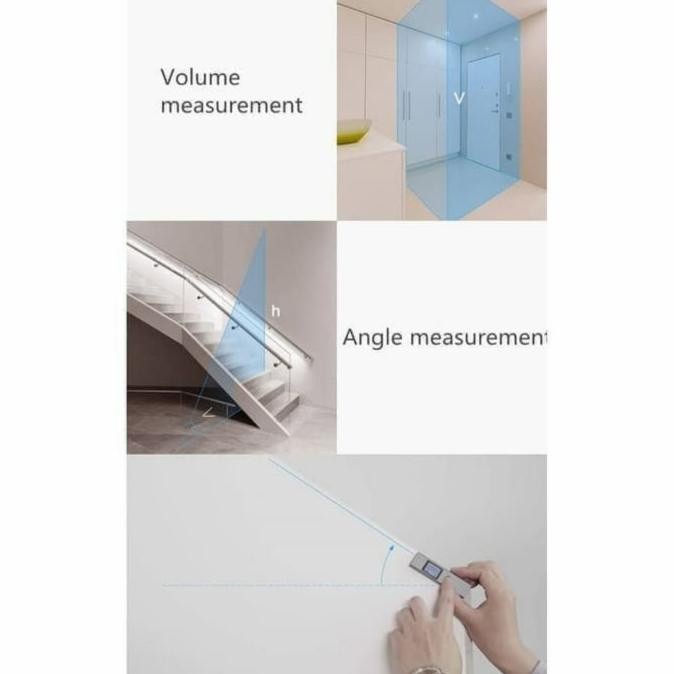 Volume measurement

V

h

Angle measurement

∠