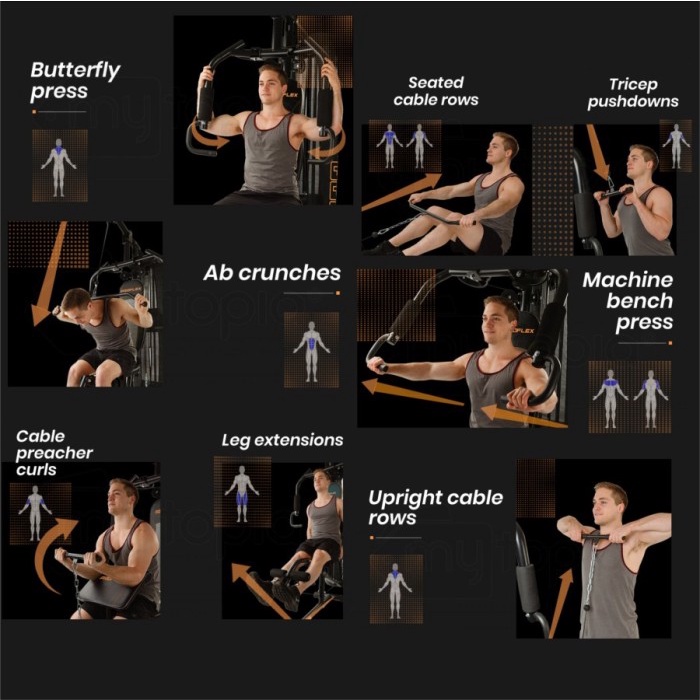 Butterfly press

Seated cable rows

Tricep pushdowns

Ab crunches

Machine bench press

Cable preacher curls

Leg extensions

Upright cable rows