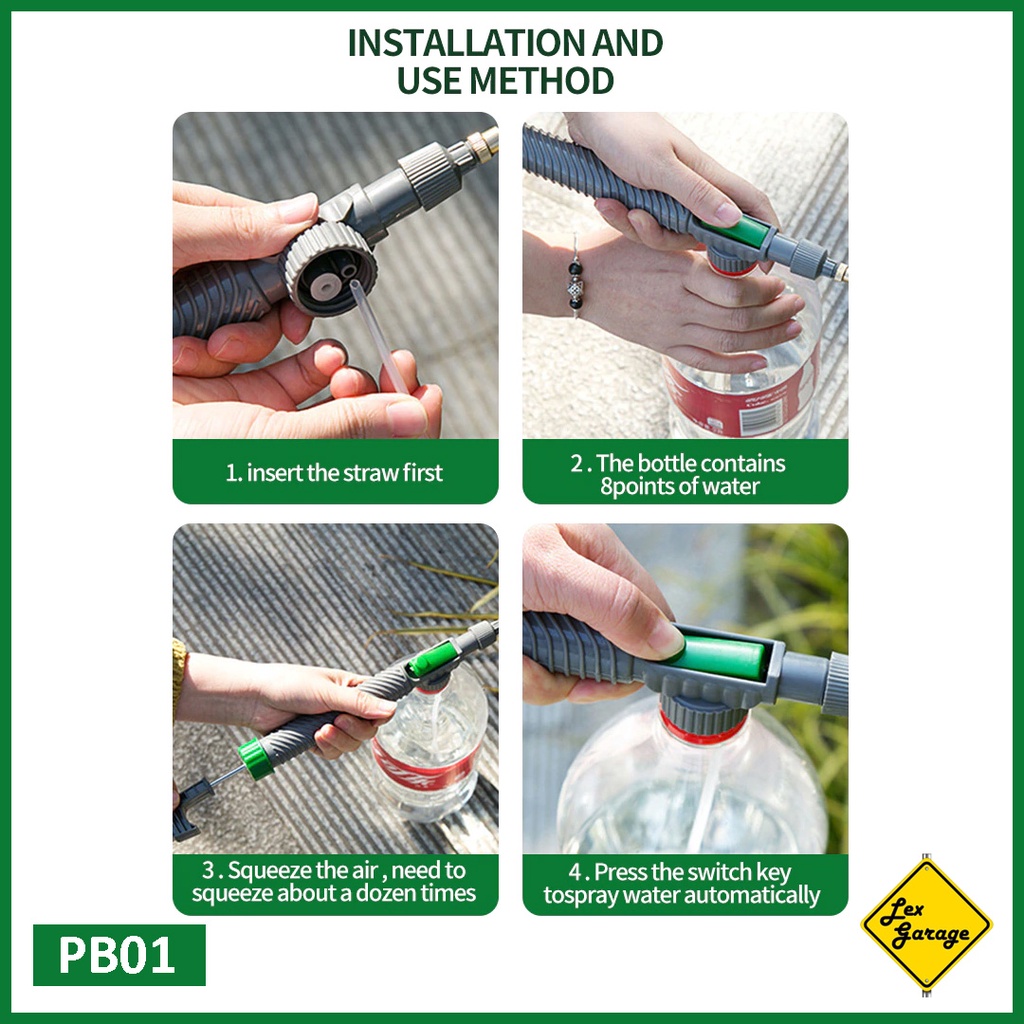 INSTALLATION AND USE METHOD

1. insert the straw first

2 . The bottle contains 8points of water

3 . Squeeze the air , need to squeeze about a dozen times

4 . Press the switch key tospray water automatically

PB01

Lex Garage