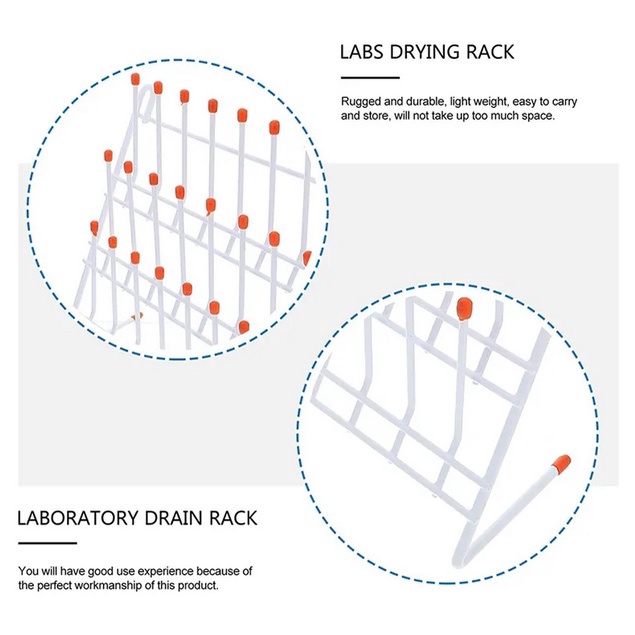 LABS DRYING RACK

Rugged and durable, light weight, easy to carry and store, will not take up too much space.

LABORATORY DRAIN RACK

You will have good use experience because of the perfect workmanship of this product.