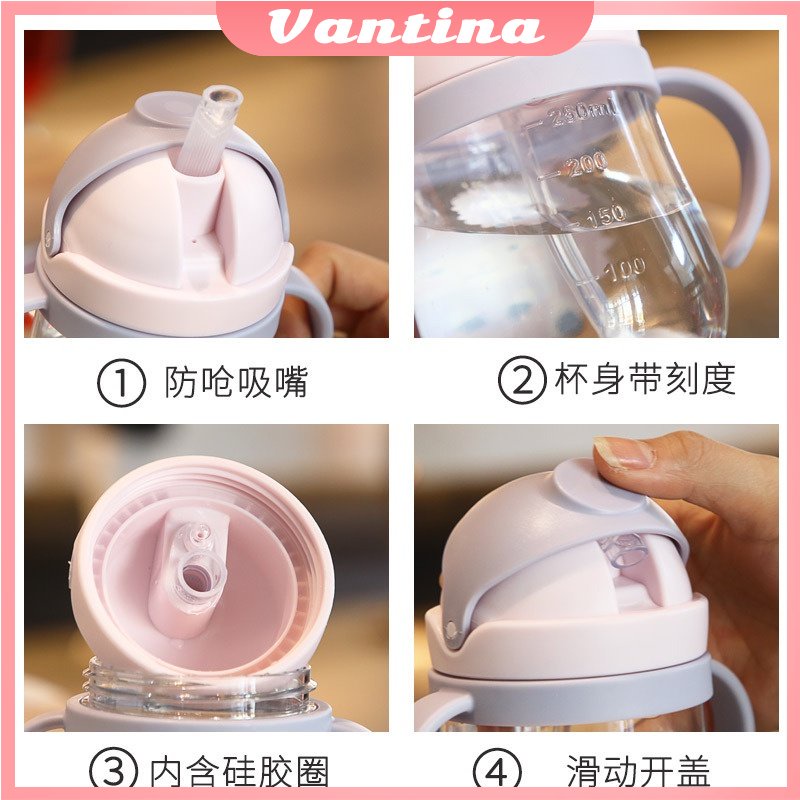 Vantina

250ml
200
150
100

① 防呛吸嘴

② 杯身带刻度

③ 内含硅胶圈

④ 滑动开盖