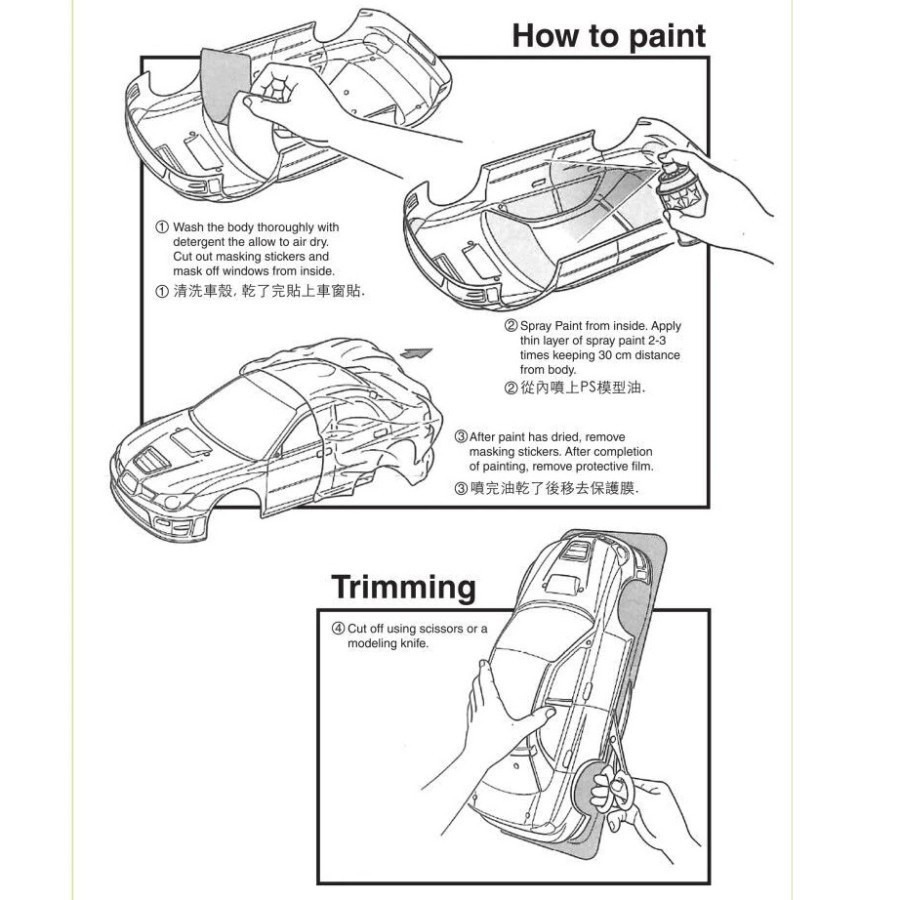 How to paint

① Wash the body thoroughly with detergent the allow to air dry. Cut out masking stickers and mask off windows from inside.
① 清洗車殼, 乾了完貼上車窗貼.

② Spray Paint from inside. Apply thin layer of spray paint 2-3 times keeping 30 cm distance from body.
② 從內噴上PS模型油.

③ After paint has dried, remove masking stickers. After completion of painting, remove protective film.
③ 噴完油乾了後移去保護膜.

Trimming

④ Cut off using scissors or a modeling knife.