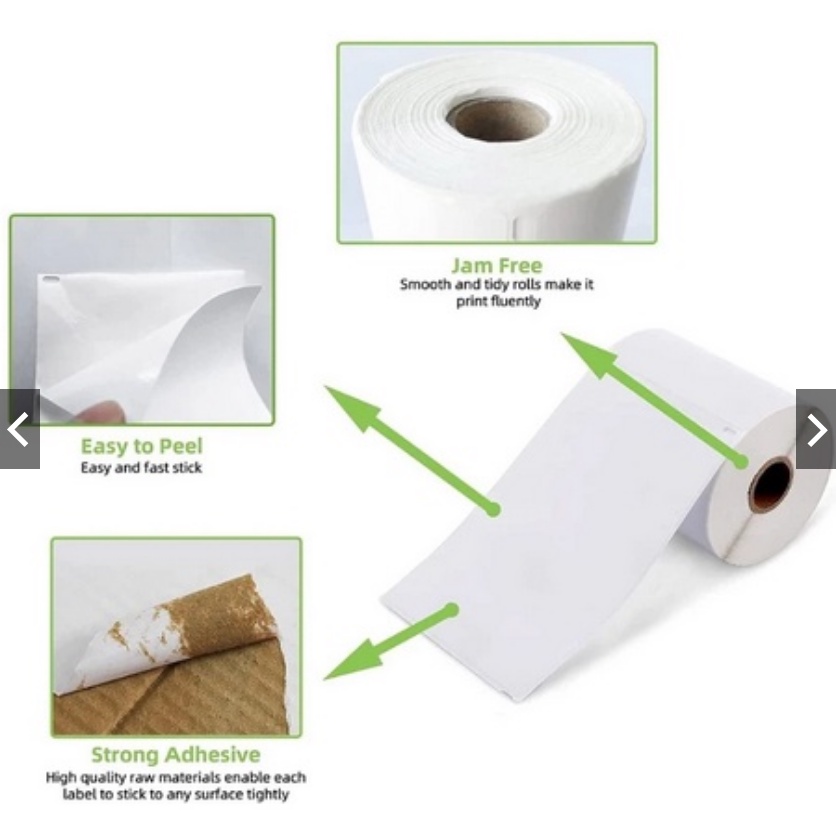 Jam Free
Smooth and tidy rolls make it print fluently

Easy to Peel
Easy and fast stick

Strong Adhesive
High quality raw materials enable each label to stick to any surface tightly