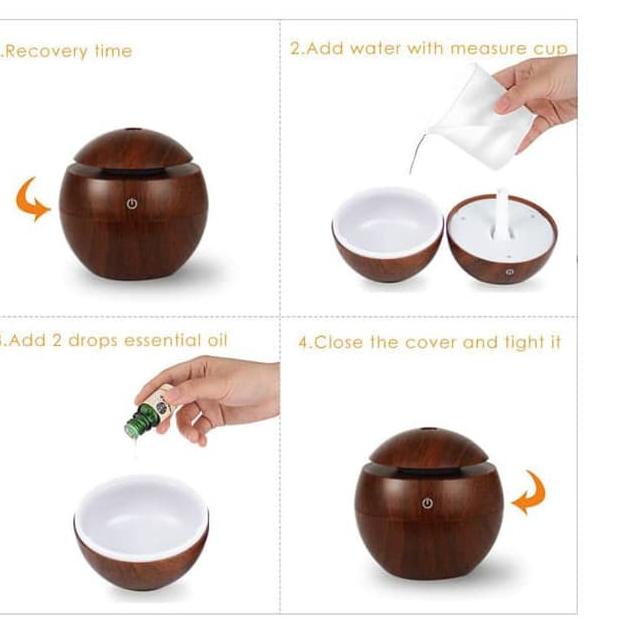 .Recovery time

2.Add water with measure cup

.Add 2 drops essential oil

4.Close the cover and tight it