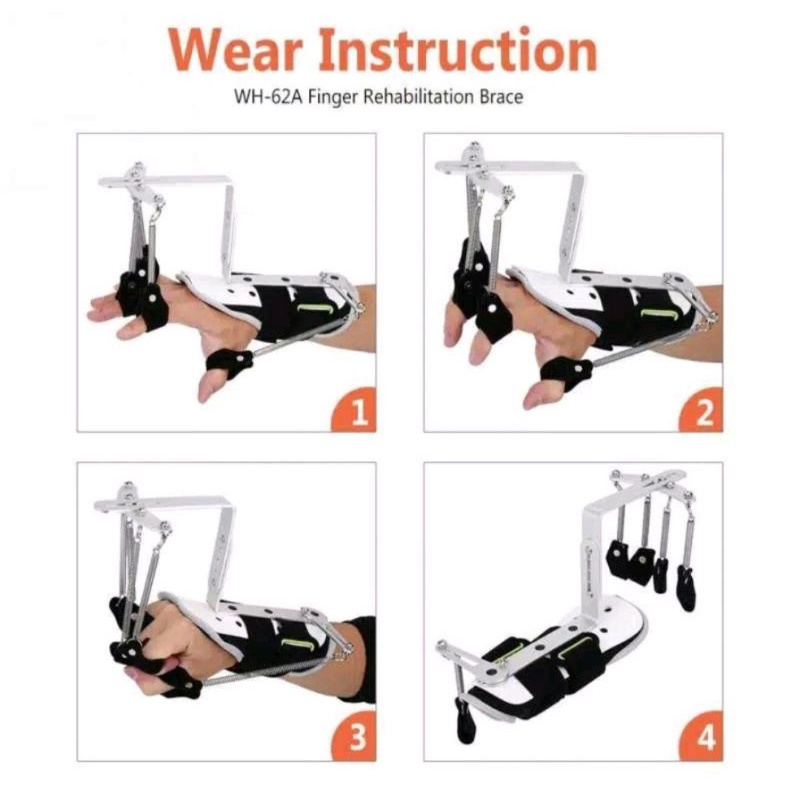 Wear Instruction

WH-62A Finger Rehabilitation Brace

1

2

3

4