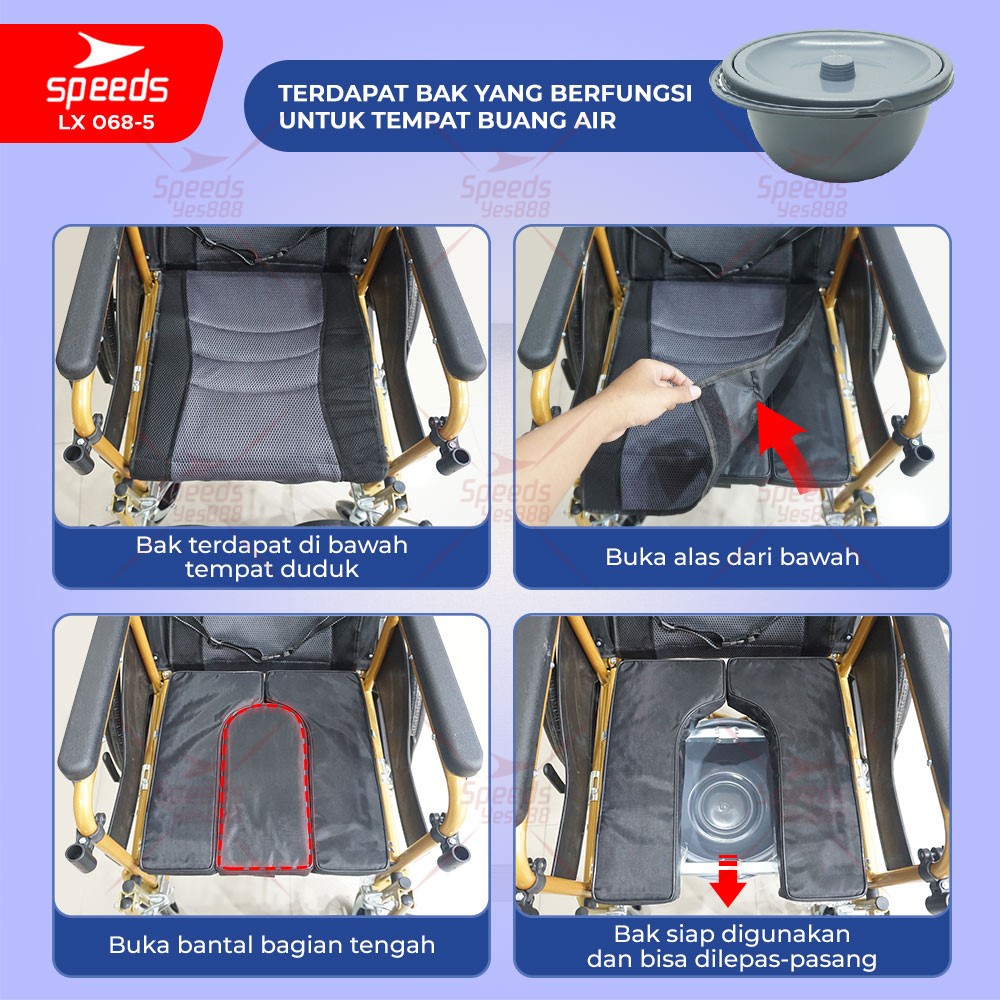 speeds
LX 068-5

TERDAPAT BAK YANG BERFUNGSI UNTUK TEMPAT BUANG AIR

Speeds Yes888

Speeds Yes888

Speeds Yes888

Bak terdapat di bawah tempat duduk

Buka alas dari bawah

Buka bantal bagian tengah

Bak siap digunakan dan bisa dilepas-pasang