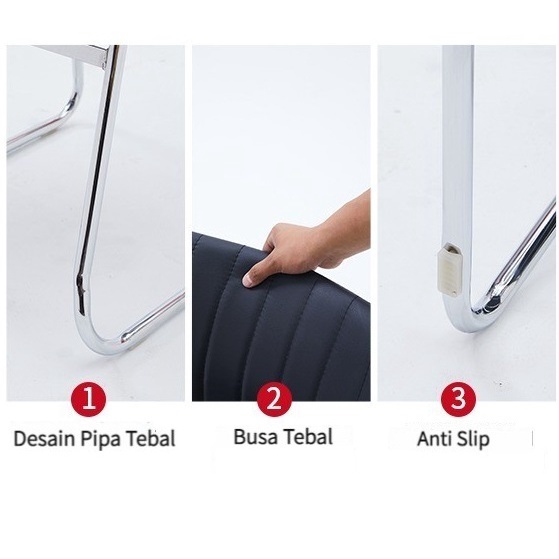 1
Desain Pipa Tebal

2
Busa Tebal

3
Anti Slip