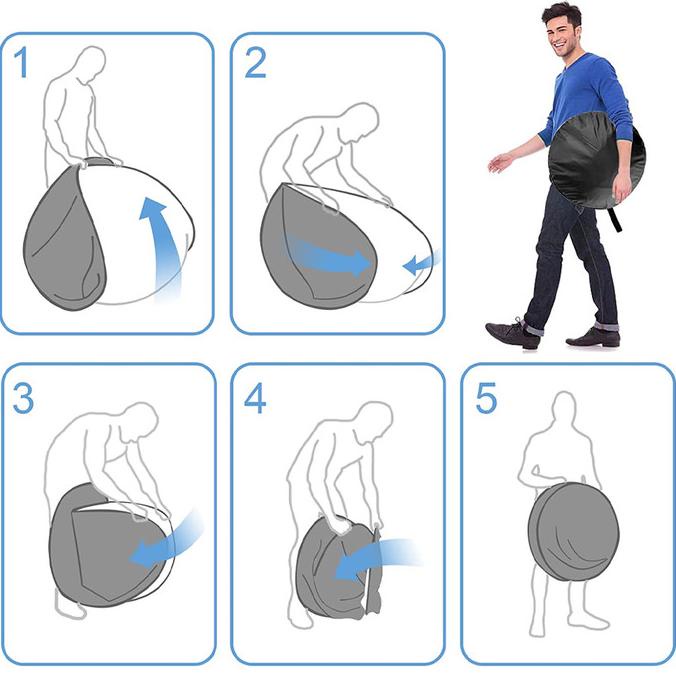 1

2

3

4

5