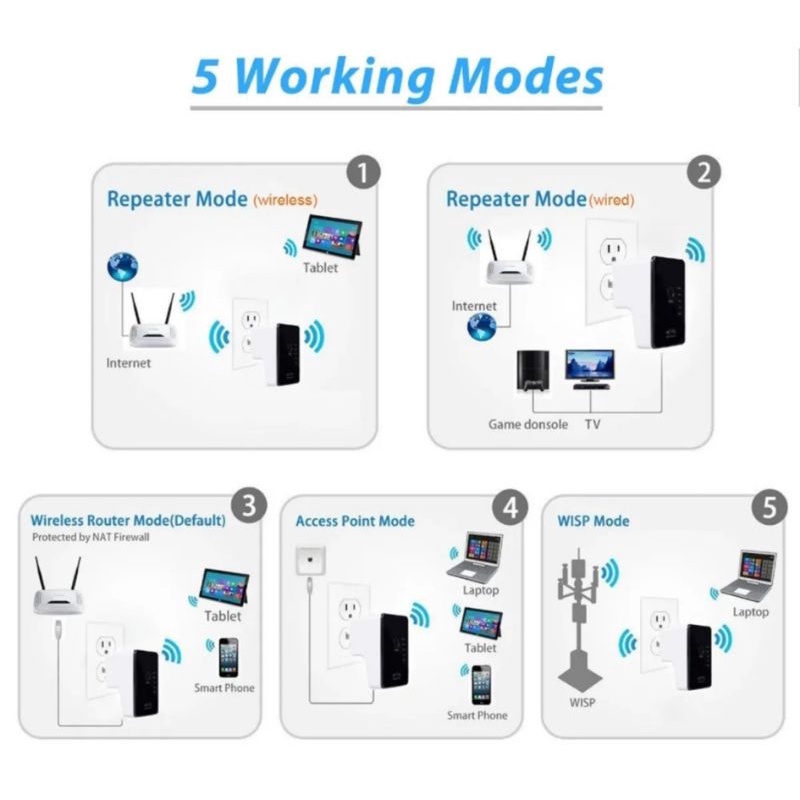 5 Working Modes

1
Repeater Mode (wireless)
Tablet
Internet

2
Repeater Mode (wired)
Internet
Game donsole
TV

3
Wireless Router Mode(Default)
Protected by NAT Firewall
Tablet
Smart Phone

4
Access Point Mode
Laptop
Tablet
Smart Phone

5
WISP Mode
Laptop
WISP