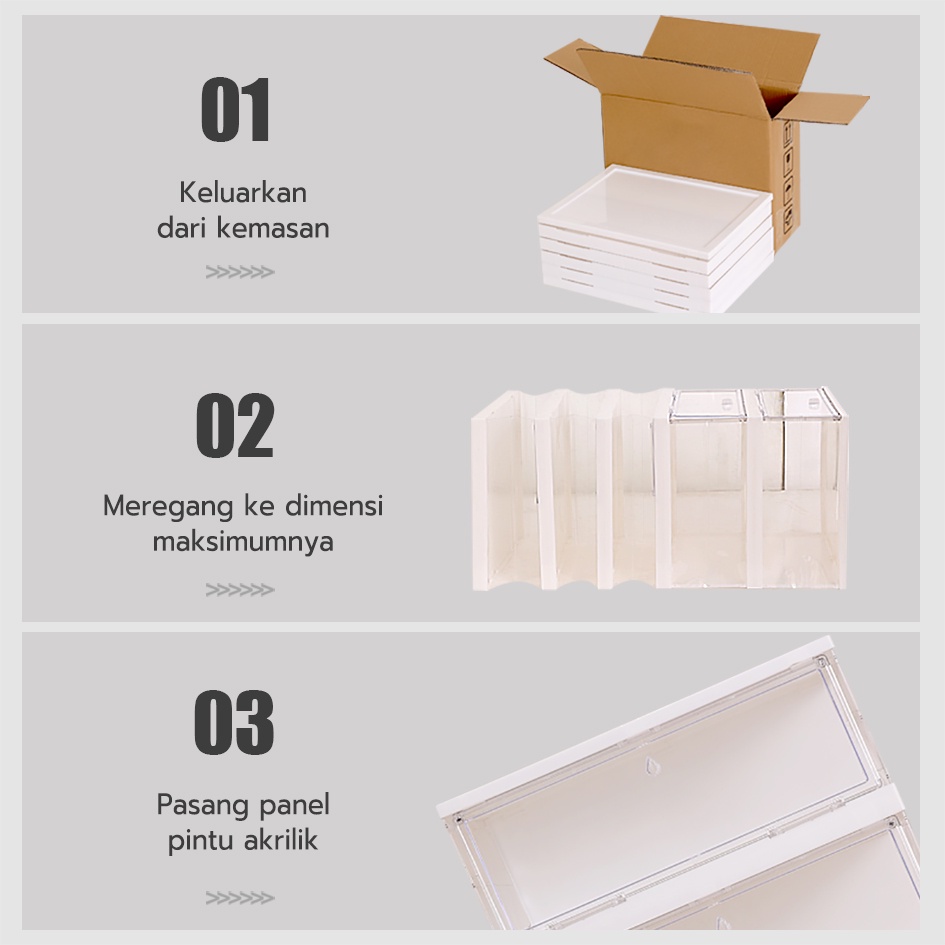 01

Keluarkan dari kemasan

>>>>>>

02

Meregang ke dimensi maksimumnya

>>>>>>

03

Pasang panel pintu akrilik

>>>>>>