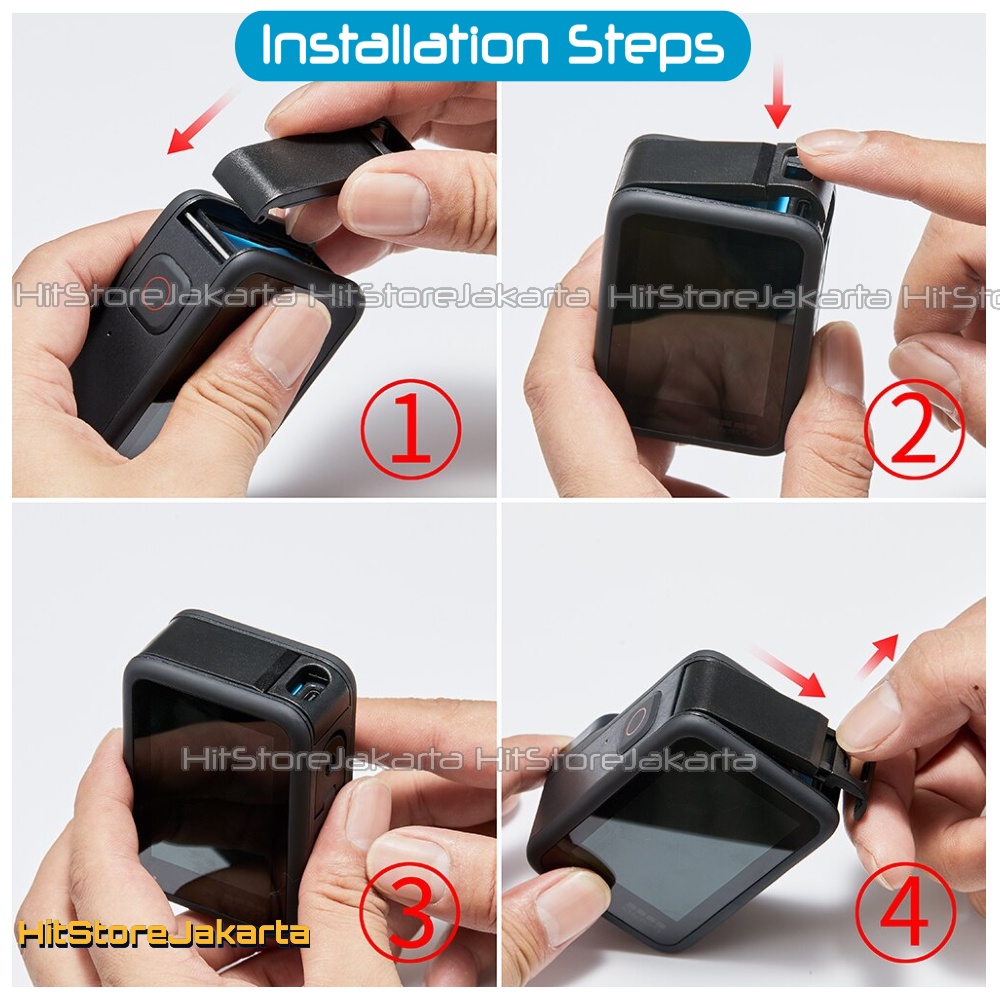 Installation Steps

HitStoreJakarta HitStoreJakarta HitStoreJakarta HitSt

①

②

HitStoreJakarta HitStoreJakarta

③

④

HitStoreJakarta