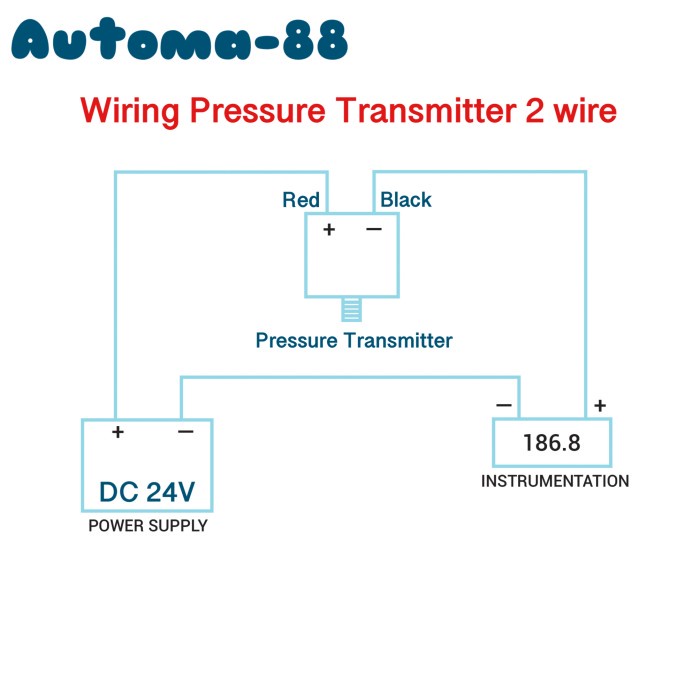 Automa-88

Wiring Pressure Transmitter 2 wire

Red Black

+ −

Pressure Transmitter

− +

186.8

INSTRUMENTATION

+ −

DC 24V

POWER SUPPLY