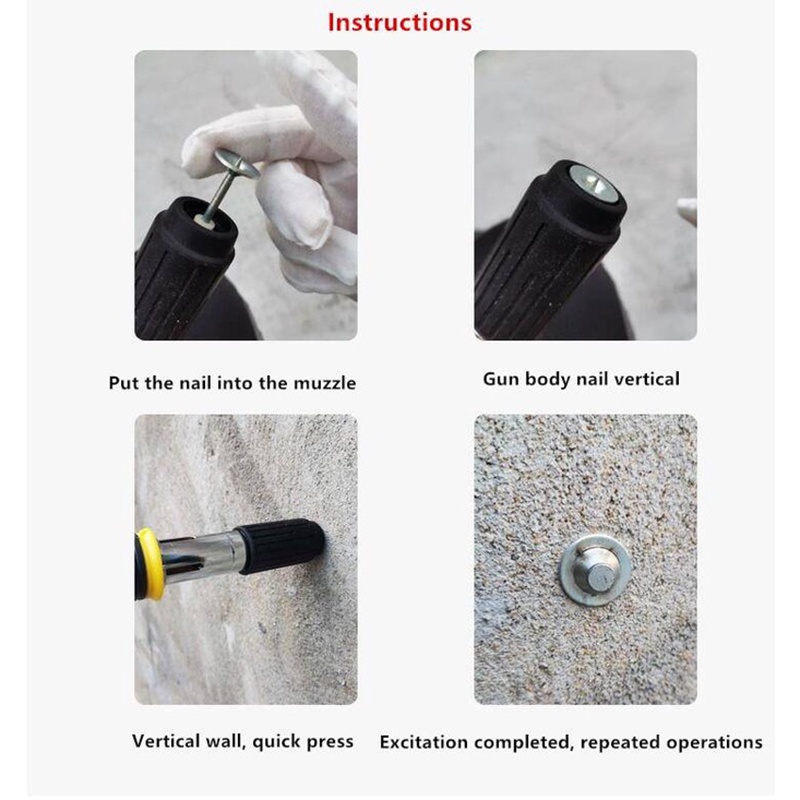 Instructions

Put the nail into the muzzle

Gun body nail vertical

Vertical wall, quick press

Excitation completed, repeated operations