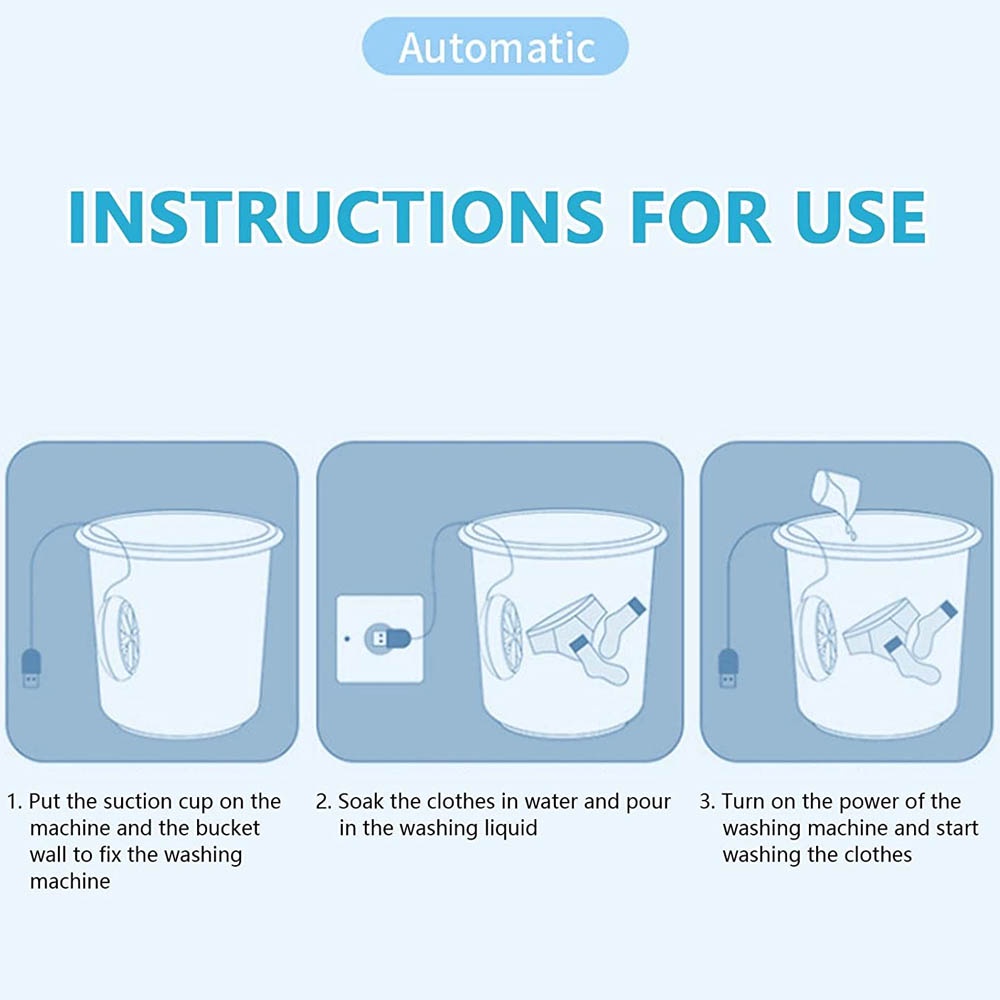 Automatic

INSTRUCTIONS FOR USE

1. Put the suction cup on the machine and the bucket wall to fix the washing machine

2. Soak the clothes in water and pour in the washing liquid

3. Turn on the power of the washing machine and start washing the clothes