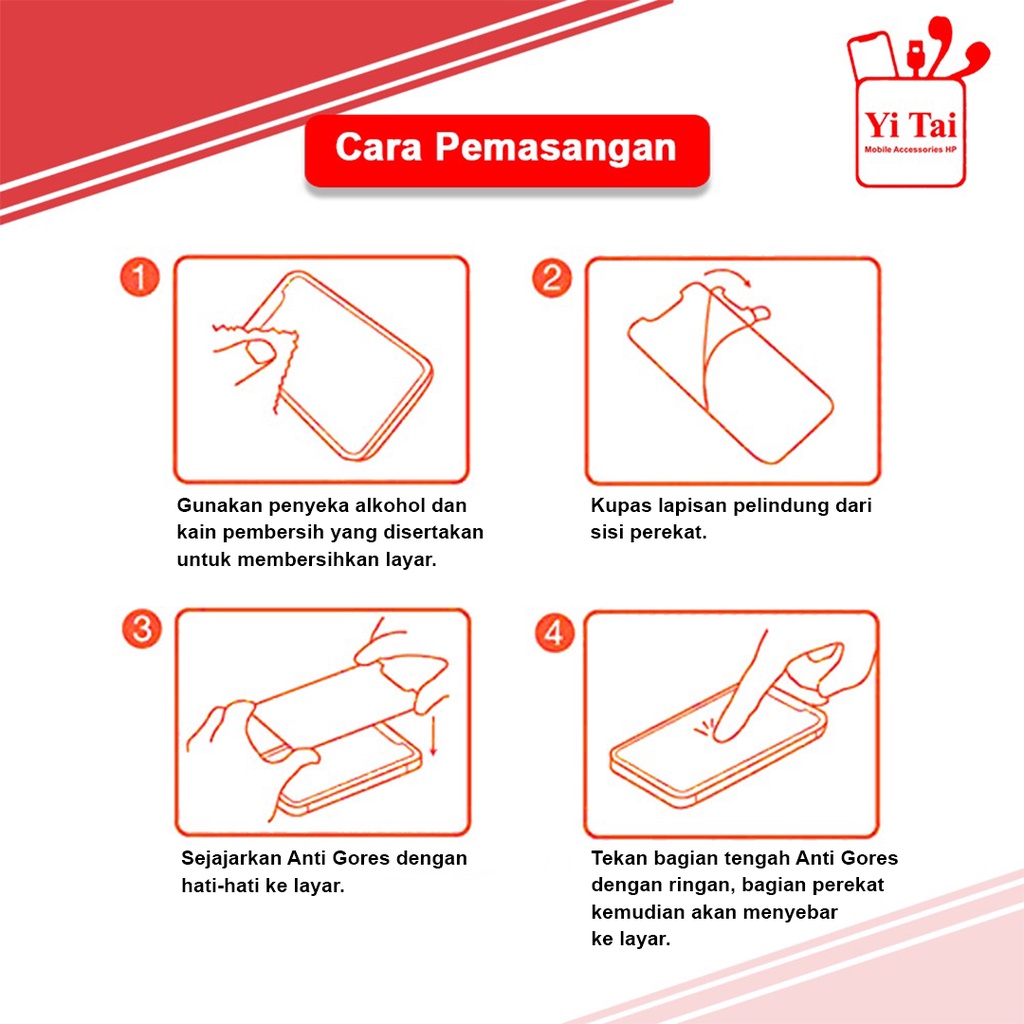 Yi Tai
Mobile Accessories HP

Cara Pemasangan

1

Gunakan penyeka alkohol dan kain pembersih yang disertakan untuk membersihkan layar.

2

Kupas lapisan pelindung dari sisi perekat.

3

Sejajarkan Anti Gores dengan hati-hati ke layar.

4

Tekan bagian tengah Anti Gores dengan ringan, bagian perekat kemudian akan menyebar ke layar.