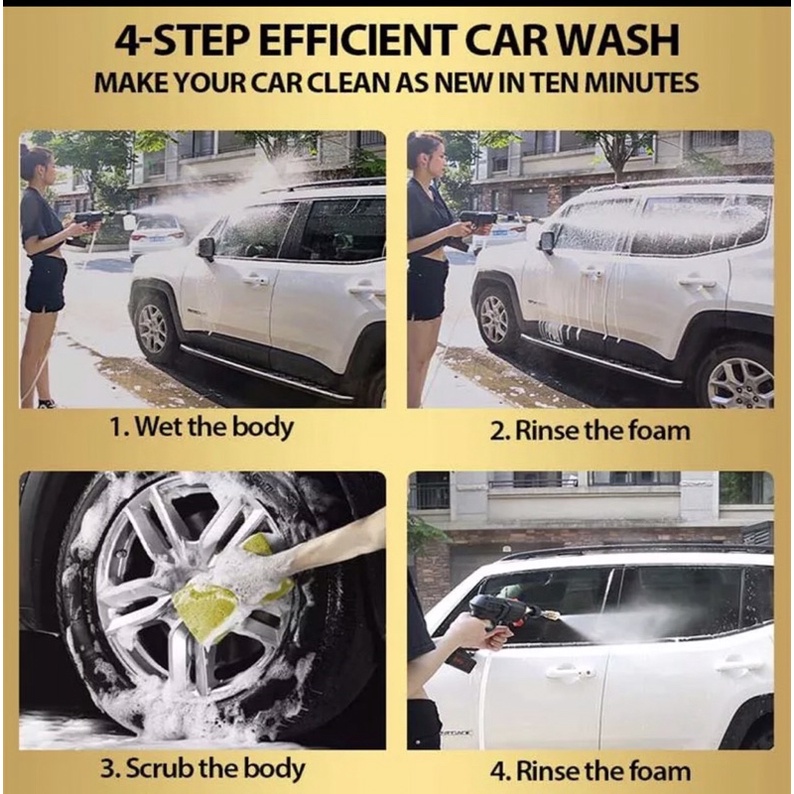 4-STEP EFFICIENT CAR WASH
MAKE YOUR CAR CLEAN AS NEW IN TEN MINUTES

1. Wet the body

2. Rinse the foam

3. Scrub the body

4. Rinse the foam