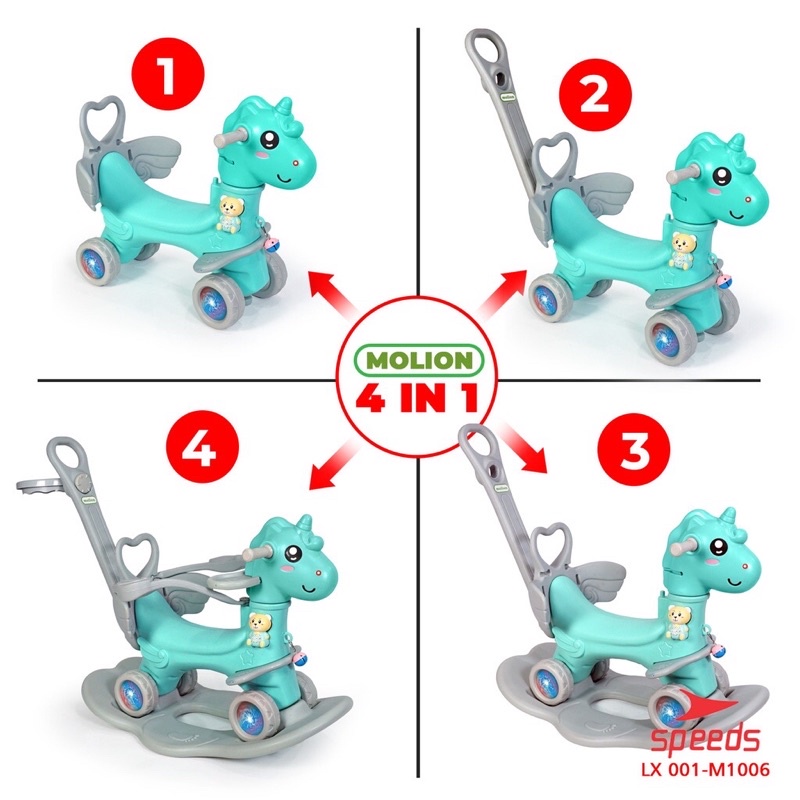 1

2

MOLION
4 IN 1

4

3

speeds
LX 001-M1006