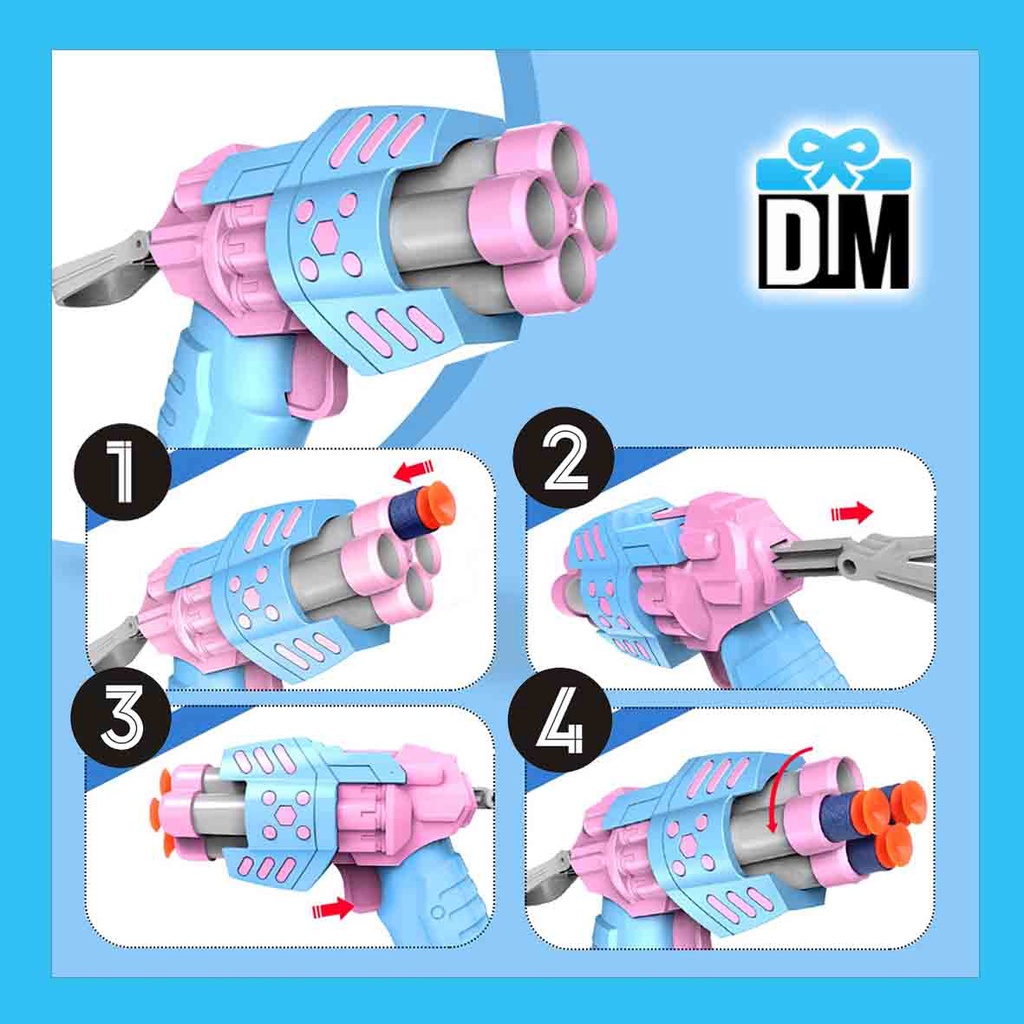 DM

1

2

3

4