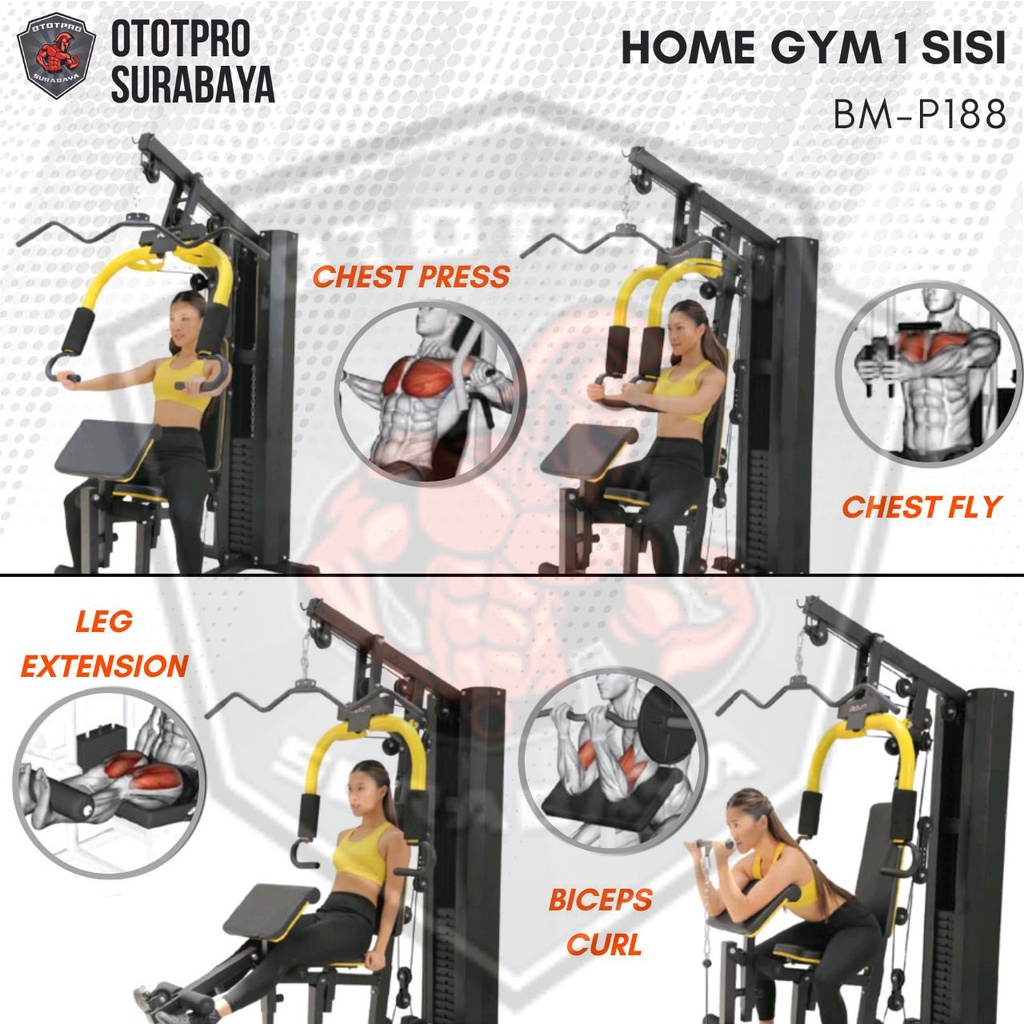 OTOTPRO SURABAYA

OTOTPRO
SURABAYA

HOME GYM 1 SISI
BM-P188

CHEST PRESS

CHEST FLY

LEG EXTENSION

BICEPS CURL