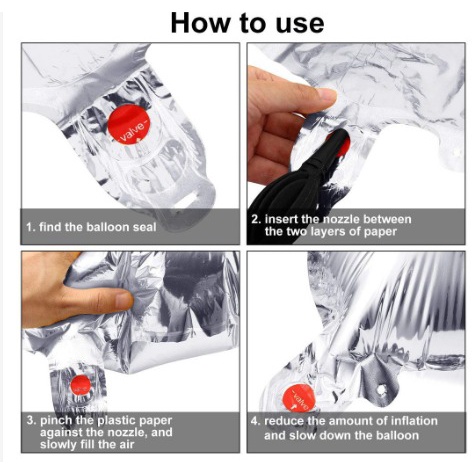 How to use

-valve-

1. find the balloon seal

2. insert the nozzle between the two layers of paper

3. pinch the plastic paper against the nozzle, and slowly fill the air

-valve-

4. reduce the amount of inflation and slow down the balloon