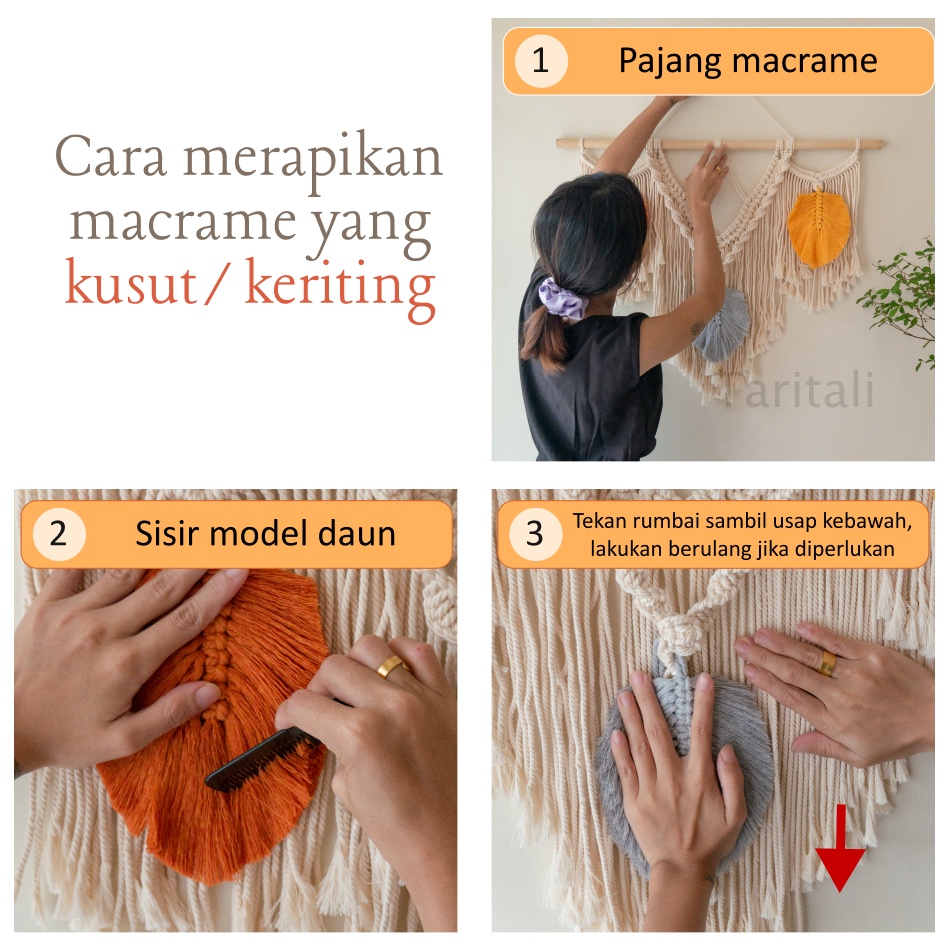 Cara merapikan macrame yang kusut/ keriting

1 Pajang macrame

Paritali

2 Sisir model daun

3 Tekan rumbai sambil usap kebawah, lakukan berulang jika diperlukan