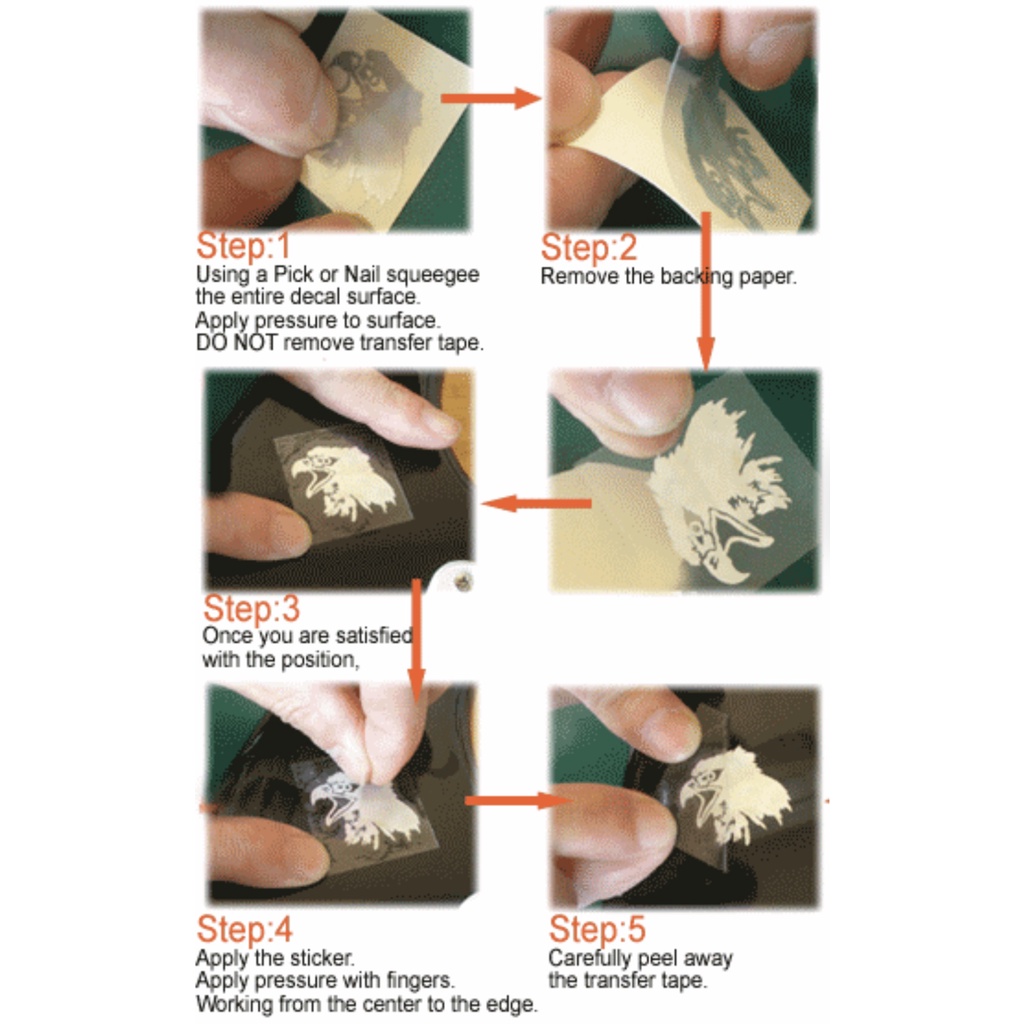 Step:1
Using a Pick or Nail squeegee the entire decal surface.
Apply pressure to surface.
DO NOT remove transfer tape.

Step:2
Remove the backing paper.

Step:3
Once you are satisfied with the position,

Step:4
Apply the sticker.
Apply pressure with fingers.
Working from the center to the edge.

Step:5
Carefully peel away the transfer tape.