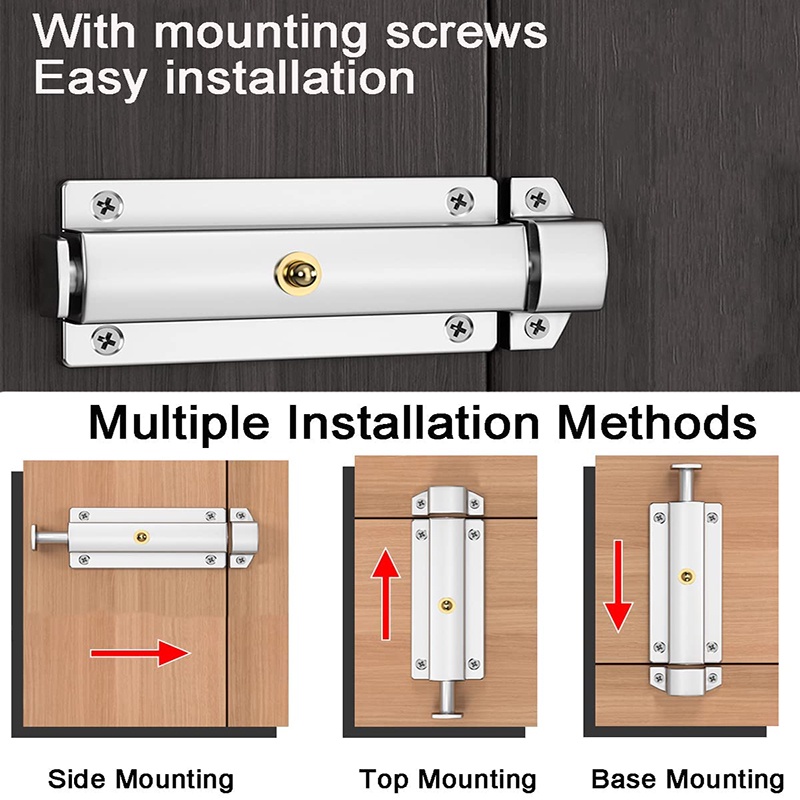 With mounting screws
Easy installation

Multiple Installation Methods

Side Mounting

Top Mounting

Base Mounting