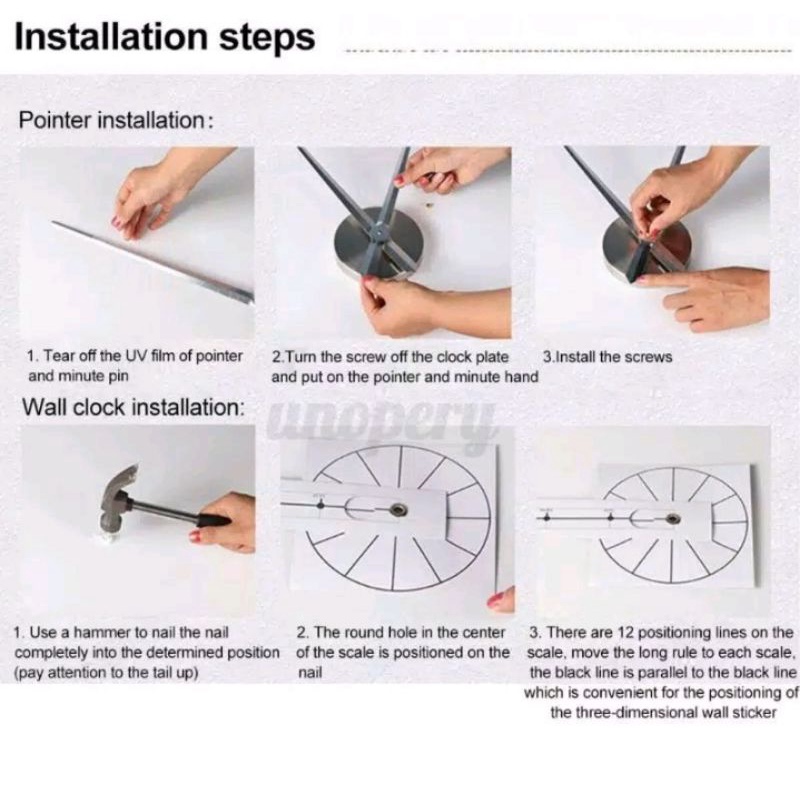 Installation steps

Pointer installation:

1. Tear off the UV film of pointer and minute pin

2.Turn the screw off the clock plate and put on the pointer and minute hand

3.Install the screws

Wall clock installation:

unopery

1. Use a hammer to nail the nail completely into the determined position (pay attention to the tail up)

2. The round hole in the center of the scale is positioned on the nail

3. There are 12 positioning lines on the scale, move the long rule to each scale, the black line is parallel to the black line which is convenient for the positioning of the three-dimensional wall sticker