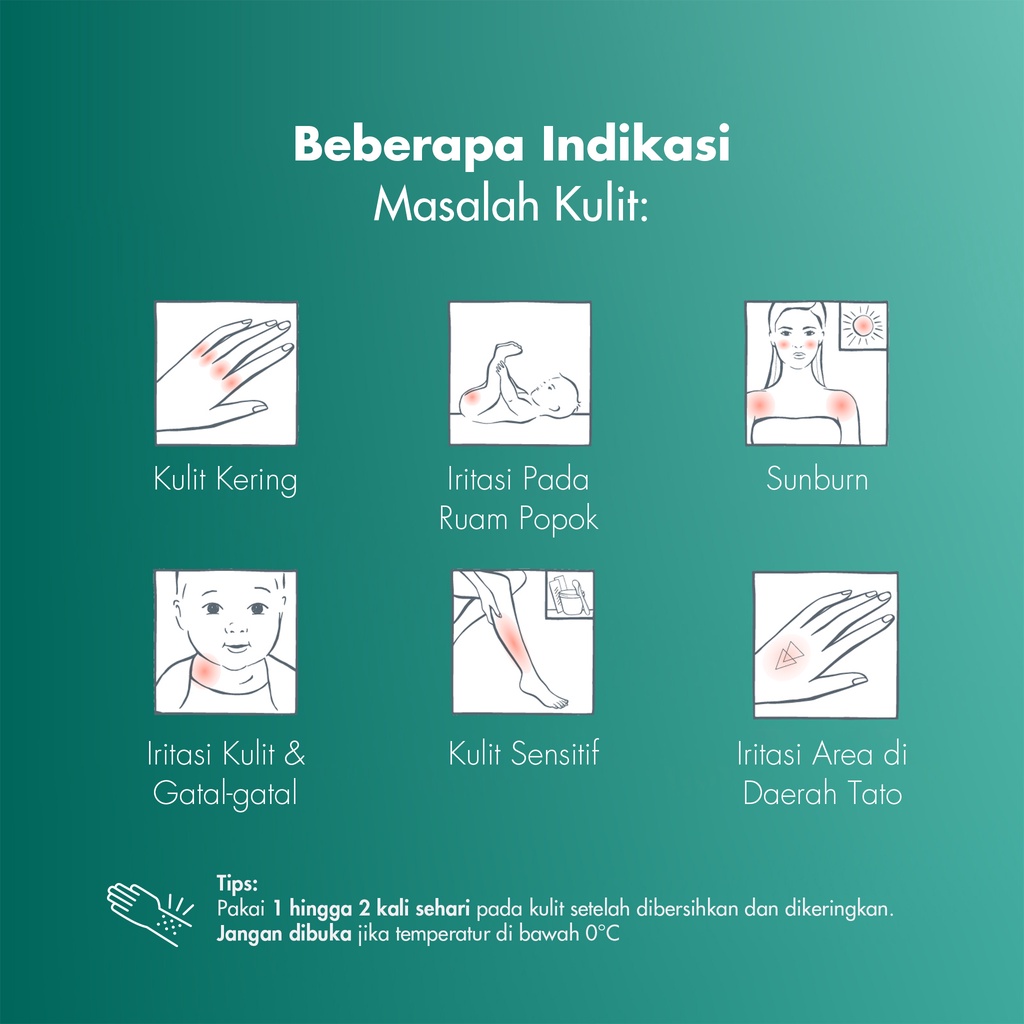 Beberapa Indikasi
Masalah Kulit:

Kulit Kering

Iritasi Pada Ruam Popok

Sunburn

Iritasi Kulit & Gatal-gatal

Kulit Sensitif

Iritasi Area di Daerah Tato

Tips:
Pakai 1 hingga 2 kali sehari pada kulit setelah dibersihkan dan dikeringkan.
Jangan dibuka jika temperatur di bawah 0°C