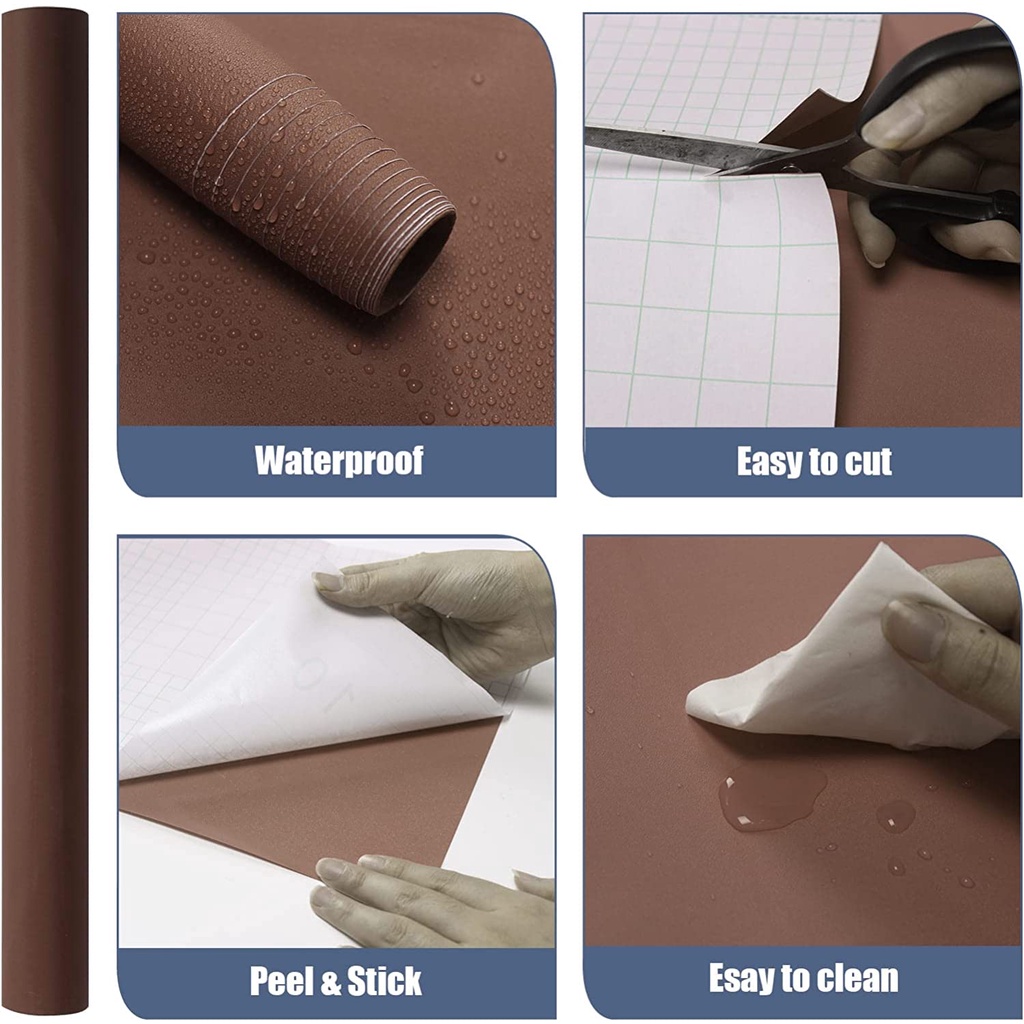 Waterproof

Easy to cut

Peel & Stick

Esay to clean