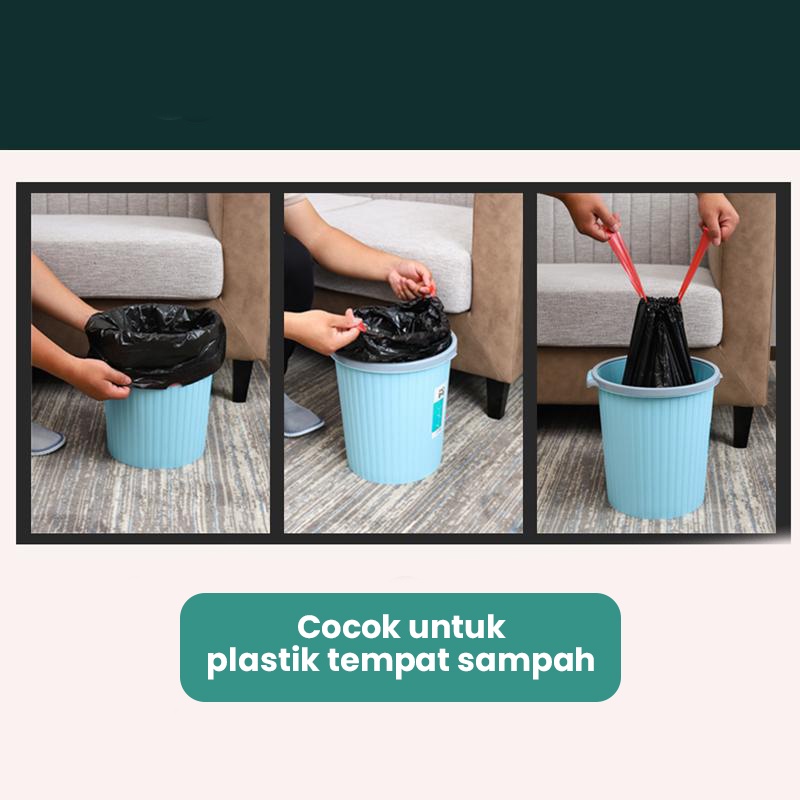 Cocok untuk
plastik tempat sampah